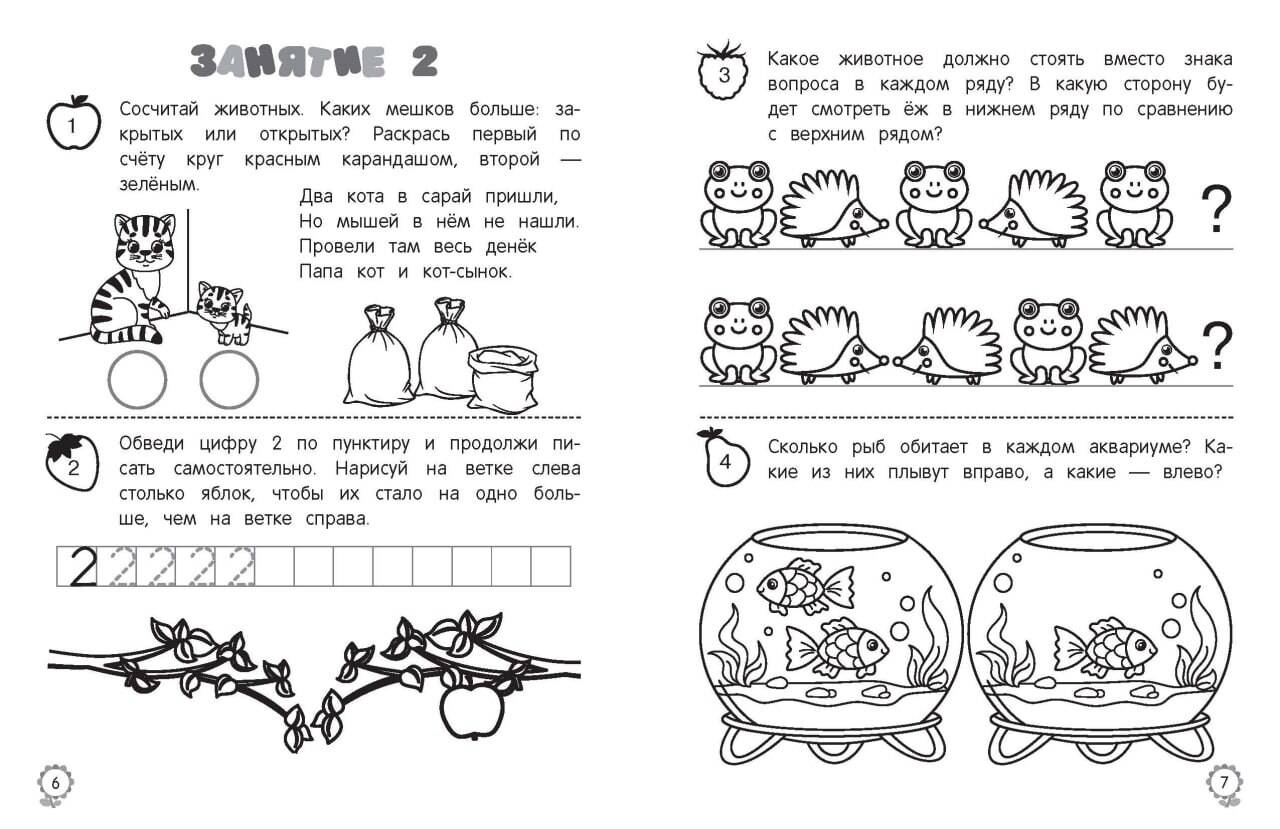 ЗАНЯТИЕ 2

1 Сосчитай животных. Каких мешков больше: закрытых или открытых? Раскрась первый по счёту круг красным карандашом, второй — зелёным.

Два кота в сарай пришли,
Но мышей в нём не нашли.
Провели там весь денёк
Папа кот и кот-сынок.

2 Обведи цифру 2 по пунктиру и продолжи писать самостоятельно. Нарисуй на ветке слева столько яблок, чтобы их стало на одно больше, чем на ветке справа.

2 2 2 2 2

6

3 Какое животное должно стоять вместо знака вопроса в каждом ряду? В какую сторону будет смотреть ёж в нижнем ряду по сравнению с верхним рядом?

?

?

4 Сколько рыб обитает в каждом аквариуме? Какие из них плывут вправо, а какие — влево?

7