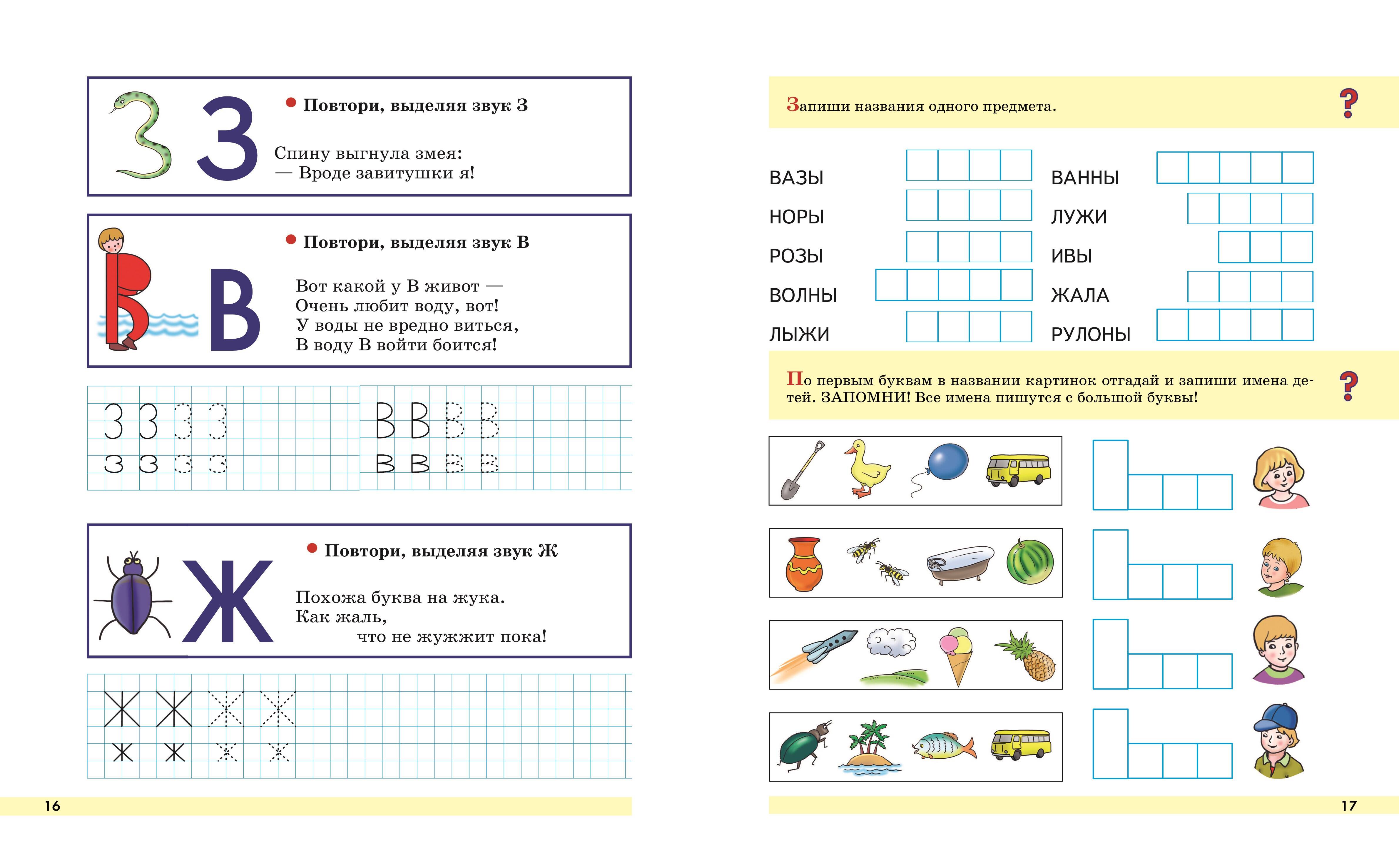 З

Повтори, выделяя звук З

Спину выгнула змея:
— Вроде завитушки я!

В

Повтори, выделяя звук В

Вот какой у В живот —
Очень любит воду, вот!
У воды не вредно виться,
В воду В войти боится!

З З З З
з з з з

В В В В
в в в в

Ж

Повтори, выделяя звук Ж

Похожа буква на жука.
Как жаль,
что не жужжит пока!

Ж Ж Ж Ж
ж ж ж ж

16

Запиши названия одного предмета.

?

ВАЗЫ
НОРЫ
РОЗЫ
ВОЛНЫ
ЛЫЖИ

ВАННЫ
ЛУЖИ
ИВЫ
ЖАЛА
РУЛОНЫ

По первым буквам в названии картинок отгадай и запиши имена детей. ЗАПОМНИ! Все имена пишутся с большой буквы!

?

17