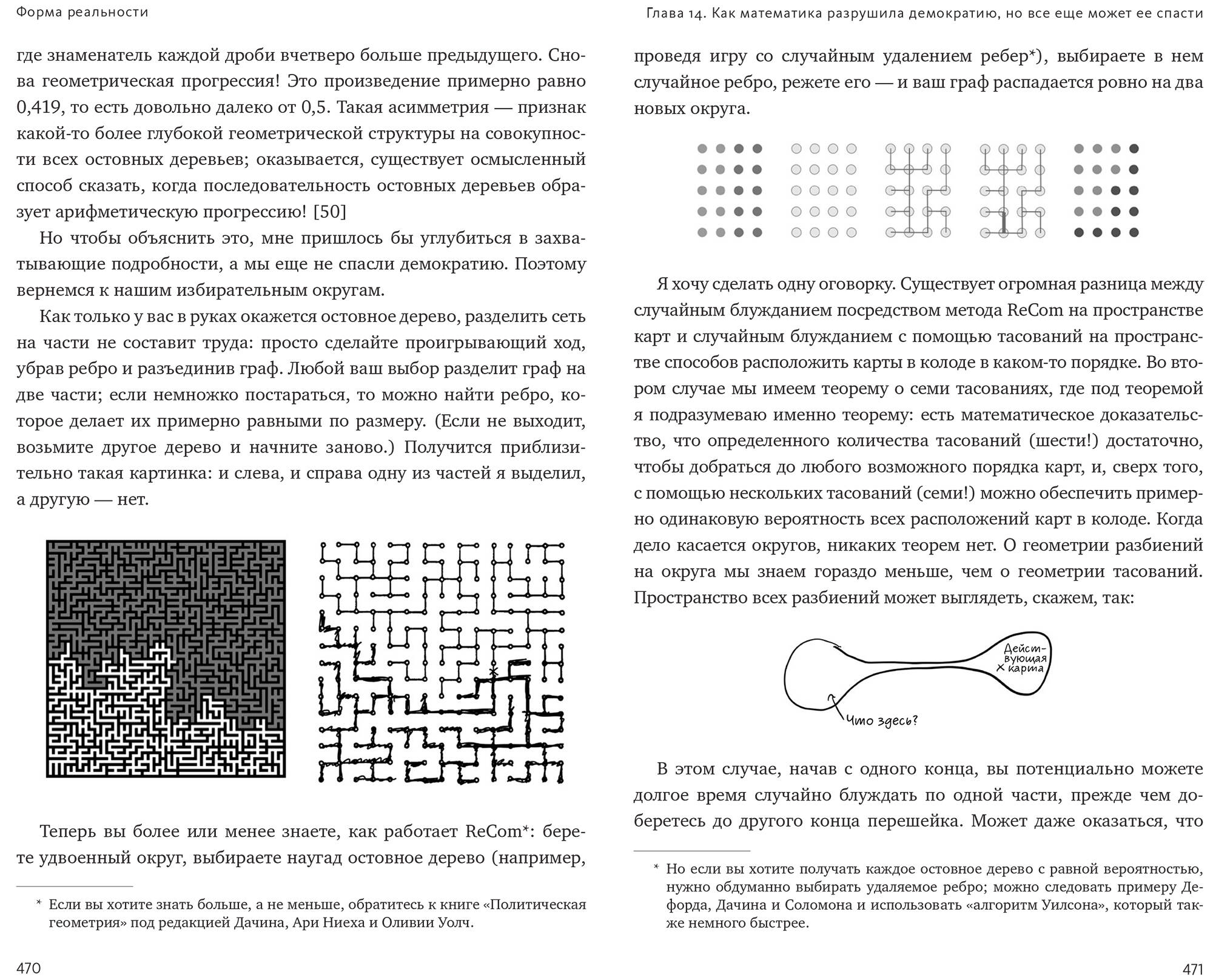 Форма реальности

где знаменатель каждой дроби вчетверо больше предыдущего. Снова геометрическая прогрессия! Это произведение примерно равно 0,419, то есть довольно далеко от 0,5. Такая асимметрия — признак какой-то более глубокой геометрической структуры на совокупности всех остовных деревьев; оказывается, существует осмысленный способ сказать, когда последовательность остовных деревьев образует арифметическую прогрессию! [50]

Но чтобы объяснить это, мне пришлось бы углубиться в захватывающие подробности, а мы еще не спасли демократию. Поэтому вернемся к нашим избирательным округам.

Как только у вас в руках окажется остовное дерево, разделить сеть на части не составит труда: просто сделайте проигрывающий ход, убрав ребро и разъединив граф. Любой ваш выбор разделит граф на две части; если немножко постараться, то можно найти ребро, которое делает их примерно равными по размеру. (Если не выходит, возьмите другое дерево и начните заново.) Получится приблизительно такая картинка: и слева, и справа одну из частей я выделил, а другую — нет.

Теперь вы более или менее знаете, как работает ReCom*: берете удвоенный округ, выбираете наугад остовное дерево (например,

* Если вы хотите знать больше, а не меньше, обратитесь к книге «Политическая геометрия» под редакцией Дачина, Ари Ниеха и Оливии Уолч.

470

Глава 14. Как математика разрушила демократию, но все еще может ее спасти

проведя игру со случайным удалением ребер*), выбираете в нем случайное ребро, режете его — и ваш граф распадается ровно на два новых округа.

Я хочу сделать одну оговорку. Существует огромная разница между случайным блужданием посредством метода ReCom на пространстве карт и случайным блужданием с помощью тасований на пространстве способов расположить карты в колоде в каком-то порядке. Во втором случае мы имеем теорему о семи тасованиях, где под теоремой я подразумеваю именно теорему: есть математическое доказательство, что определенного количества тасований (шести!) достаточно, чтобы добраться до любого возможного порядка карт, и, сверх того, с помощью нескольких тасований (семи!) можно обеспечить примерно одинаковую вероятность всех расположений карт в колоде. Когда дело касается округов, никаких теорем нет. О геометрии разбиений на округа мы знаем гораздо меньше, чем о геометрии тасований. Пространство всех разбиений может выглядеть, скажем, так:

Действующая карта

Что здесь?

В этом случае, начав с одного конца, вы потенциально можете долгое время случайно блуждать по одной части, прежде чем доберетесь до другого конца перешейка. Может даже оказаться, что

* Но если вы хотите получать каждое остовное дерево с равной вероятностью, нужно обдуманно выбирать удаляемое ребро; можно следовать примеру Дефорда, Дачина и Соломона и использовать «алгоритм Уилсона», который также немного быстрее.

471