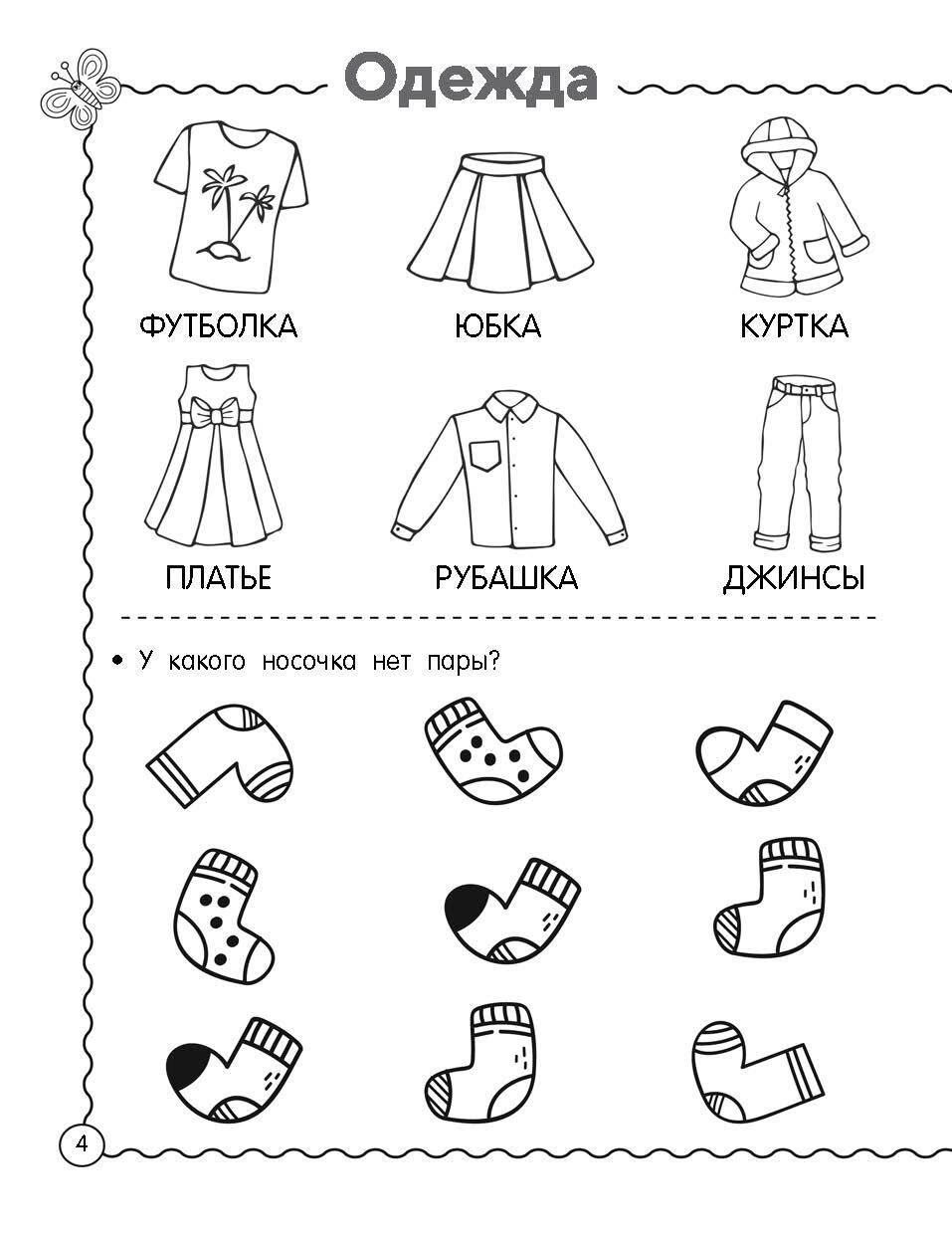 Одежда

ФУТБОЛКА

ЮБКА

КУРТКА

ПЛАТЬЕ

РУБАШКА

ДЖИНСЫ

• У какого носочка нет пары?

4