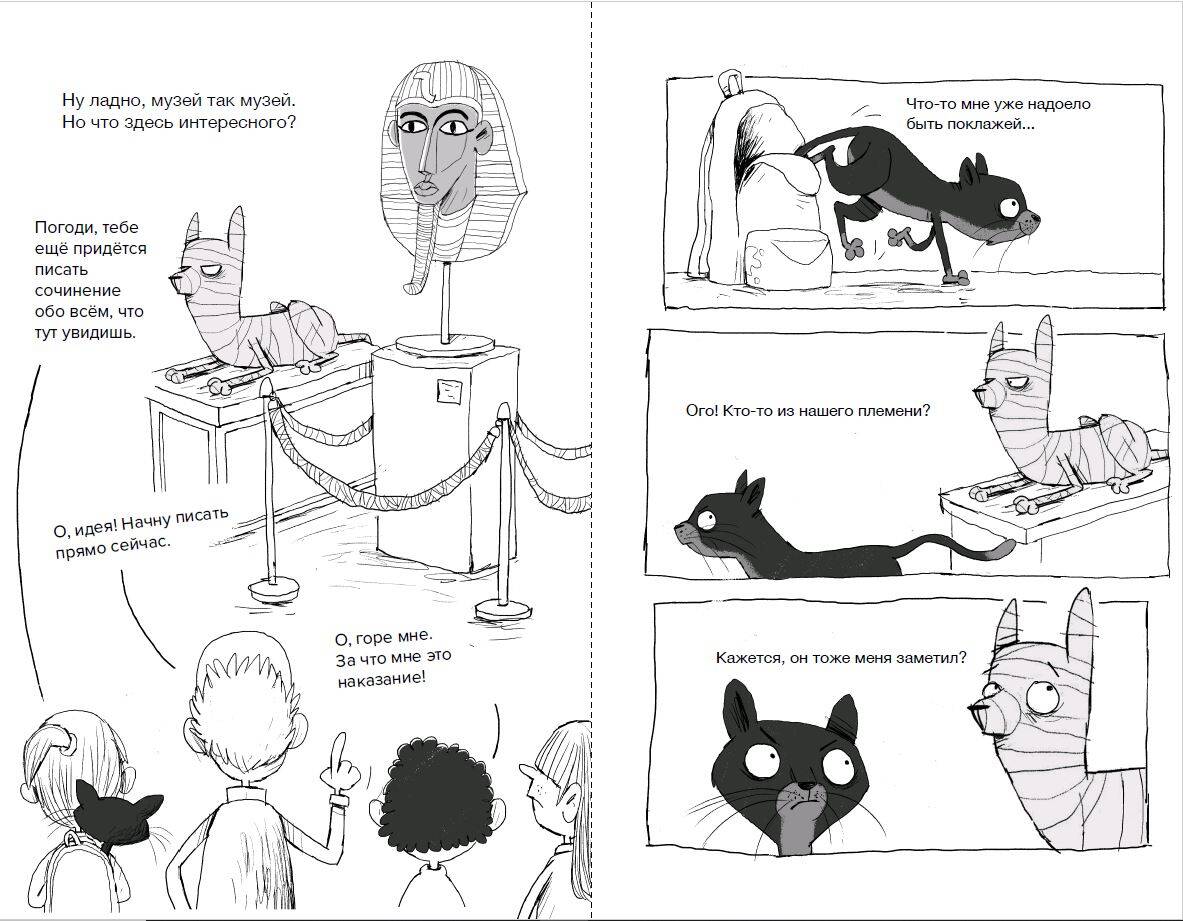 Ну ладно, музей так музей. Но что здесь интересного?

Погоди, тебе ещё придётся писать сочинение обо всём, что тут увидишь.

О, идея! Начну писать прямо сейчас.

О, горе мне. За что мне это наказание!

Что-то мне уже надоело быть поклажей...

Ого! Кто-то из нашего племени?

Кажется, он тоже меня заметил?