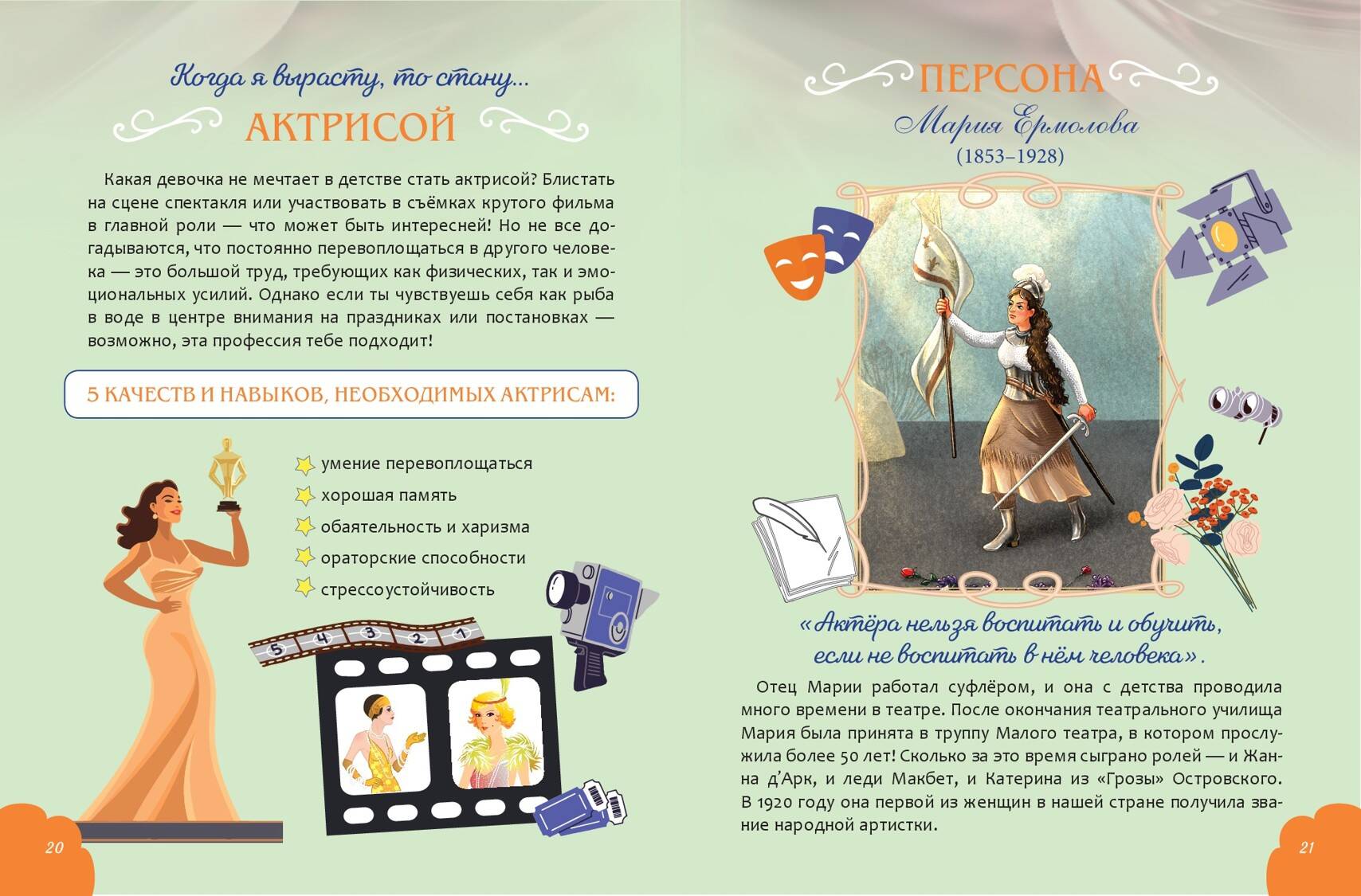 Когда я вырасту, то стану...

АКТРИСОЙ

Какая девочка не мечтает в детстве стать актрисой? Блистать на сцене спектакля или участвовать в съёмках крутого фильма в главной роли — что может быть интересней! Но не все догадываются, что постоянно перевоплощаться в другого человека — это большой труд, требующих как физических, так и эмоциональных усилий. Однако если ты чувствуешь себя как рыба в воде в центре внимания на праздниках или постановках — возможно, эта профессия тебе подходит!

5 КАЧЕСТВ И НАВЫКОВ, НЕОБХОДИМЫХ АКТРИСАМ:

умение перевоплощаться
хорошая память
обаятельность и харизма
ораторские способности
стрессоустойчивость

5 4 3 2 1

20

ПЕРСОНА

Мария Ермолова

(1853–1928)

«Актёра нельзя воспитать и обучить, если не воспитать в нём человека».

Отец Марии работал суфлёром, и она с детства проводила много времени в театре. После окончания театрального училища Мария была принята в труппу Малого театра, в котором прослужила более 50 лет! Сколько за это время сыграно ролей — и Жанна д'Арк, и леди Макбет, и Катерина из «Грозы» Островского. В 1920 году она первой из женщин в нашей стране получила звание народной артистки.

21