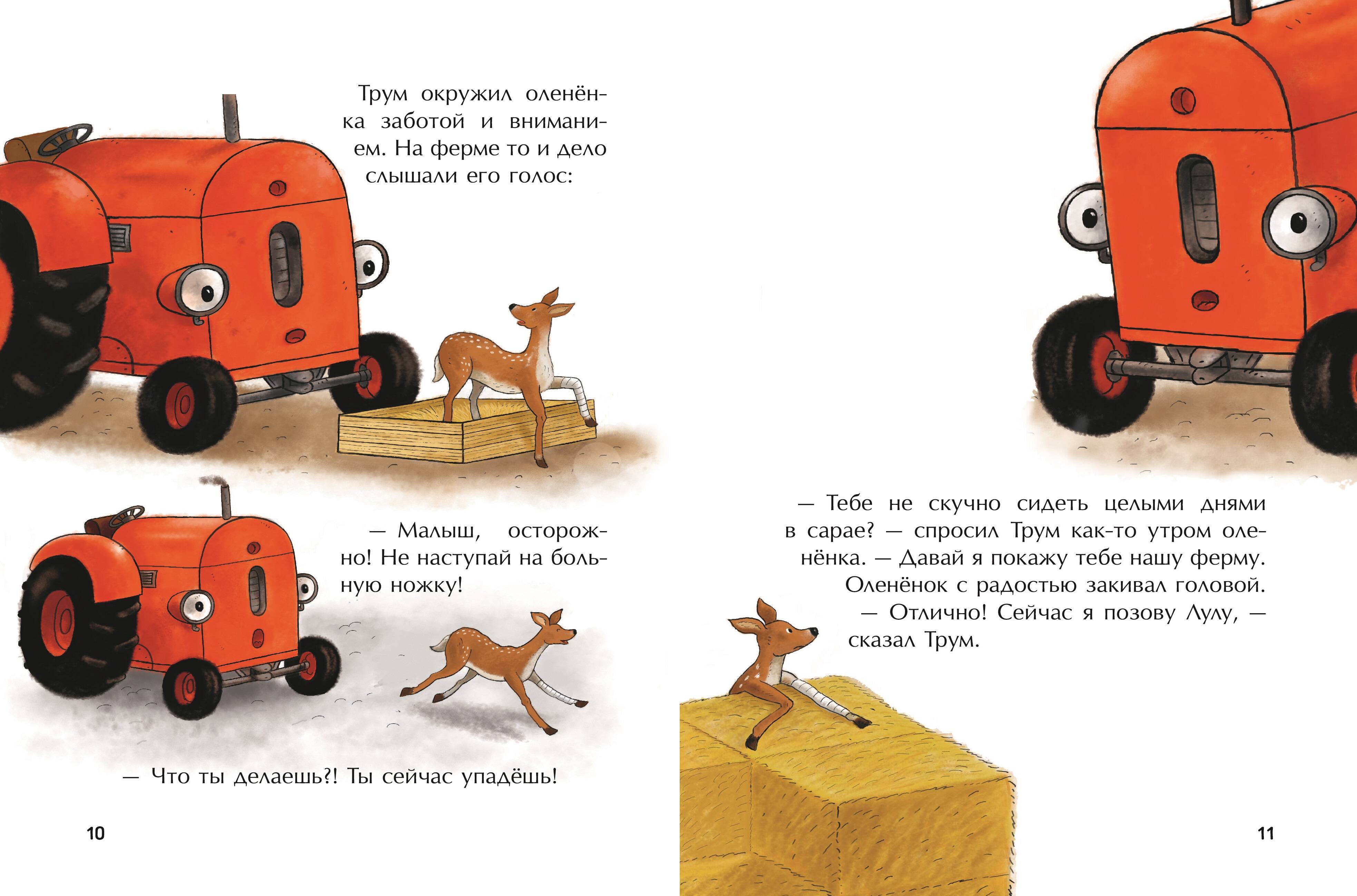 Трум окружил оленёнка заботой и вниманием. На ферме то и дело слышали его голос:

— Малыш, осторожно! Не наступай на больную ножку!

— Что ты делаешь?! Ты сейчас упадёшь!

10

— Тебе не скучно сидеть целыми днями в сарае? — спросил Трум как-то утром оленёнка. — Давай я покажу тебе нашу ферму.

Оленёнок с радостью закивал головой.

— Отлично! Сейчас я позову Лулу, — сказал Трум.

11