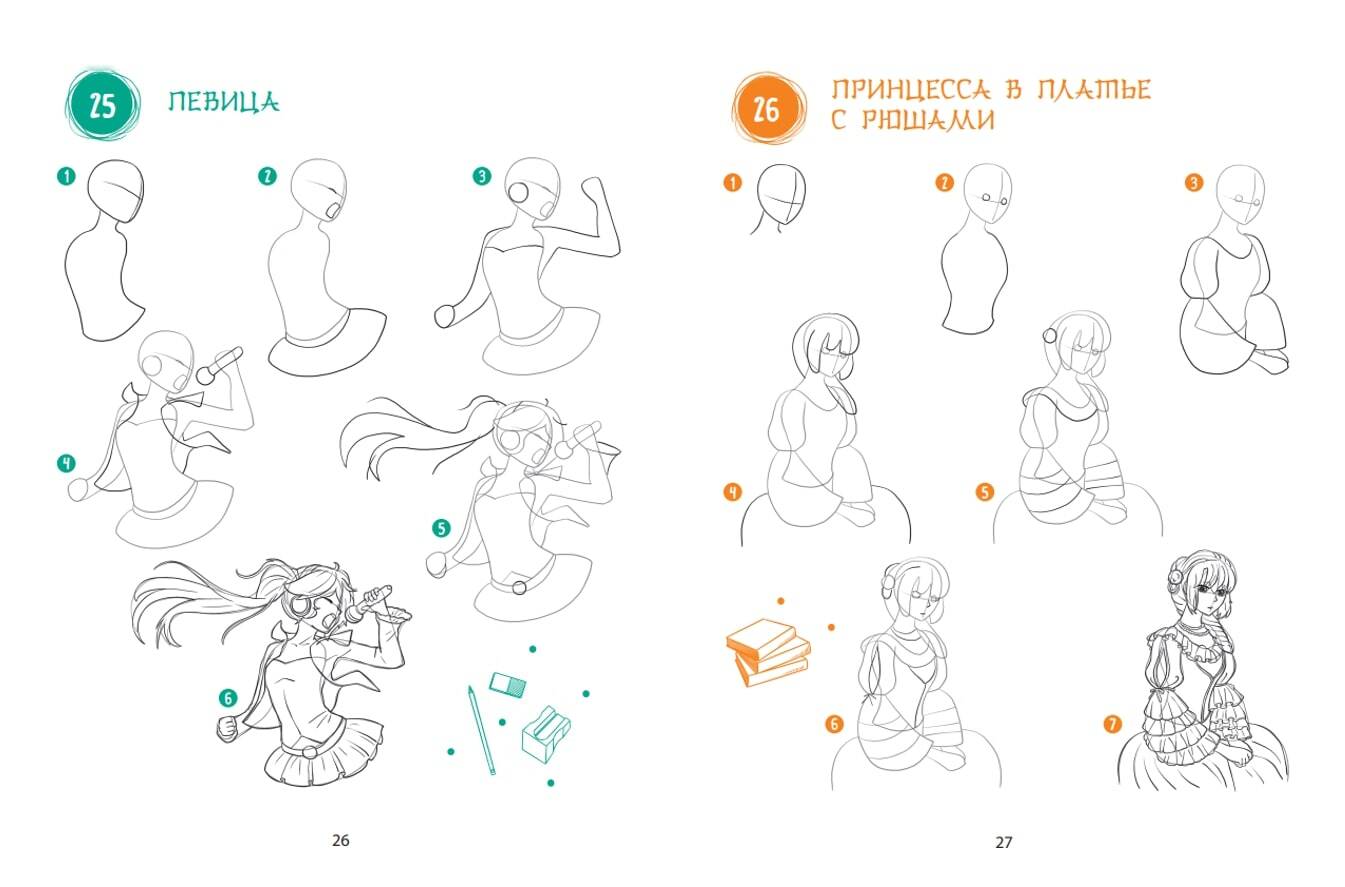 25 ПЕВИЦА

1
2
3
4
5
6

26

26 ПРИНЦЕССА В ПЛАТЬЕ С РЮШАМИ

1
2
3
4
5
6
7

27