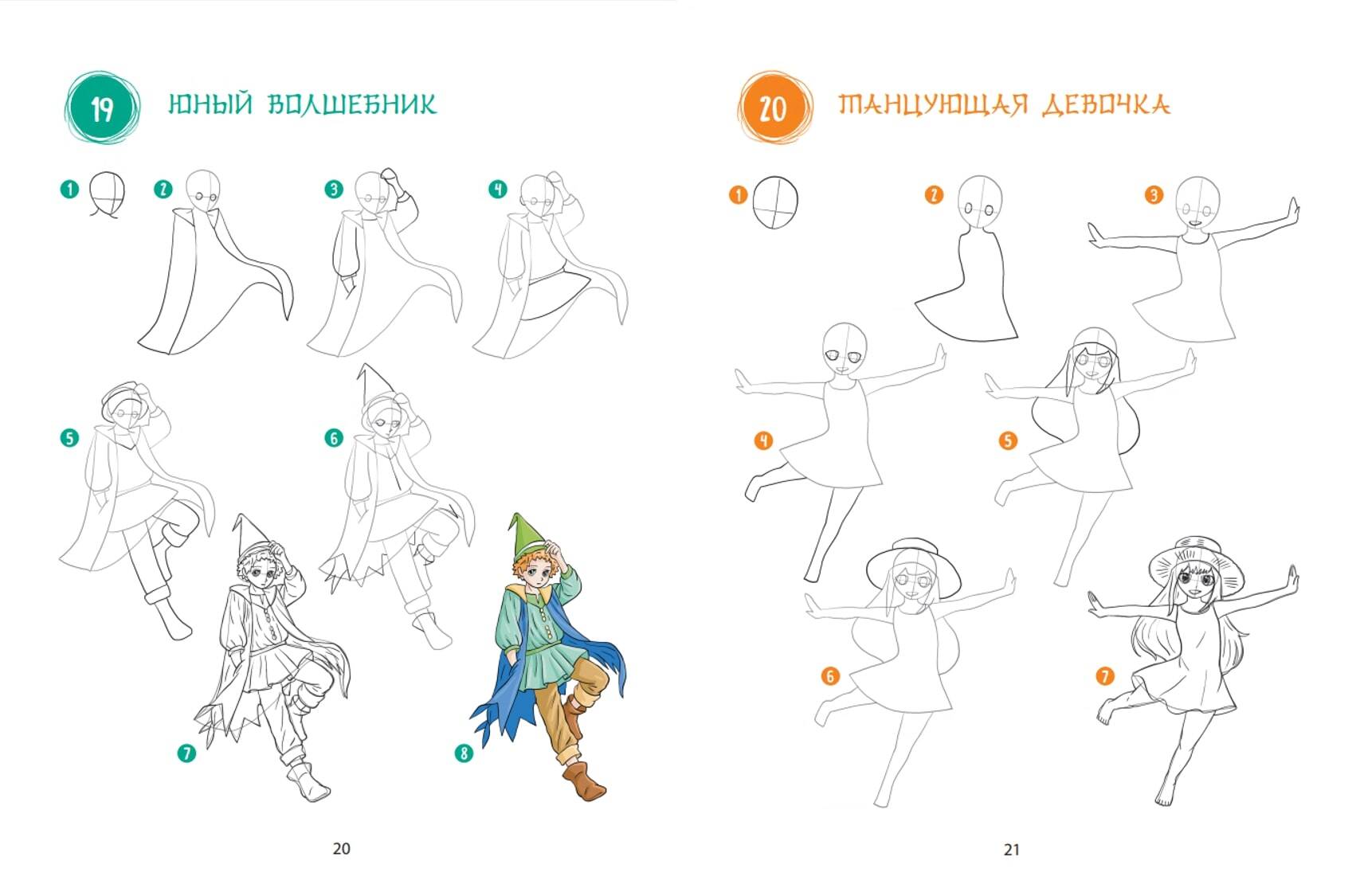 19 ЮНЫЙ ВОЛШЕБНИК

1

2

3

4

5

6

7

8

20

20 ТАНЦУЮЩАЯ ДЕВОЧКА

1

2

3

4

5

6

7

21