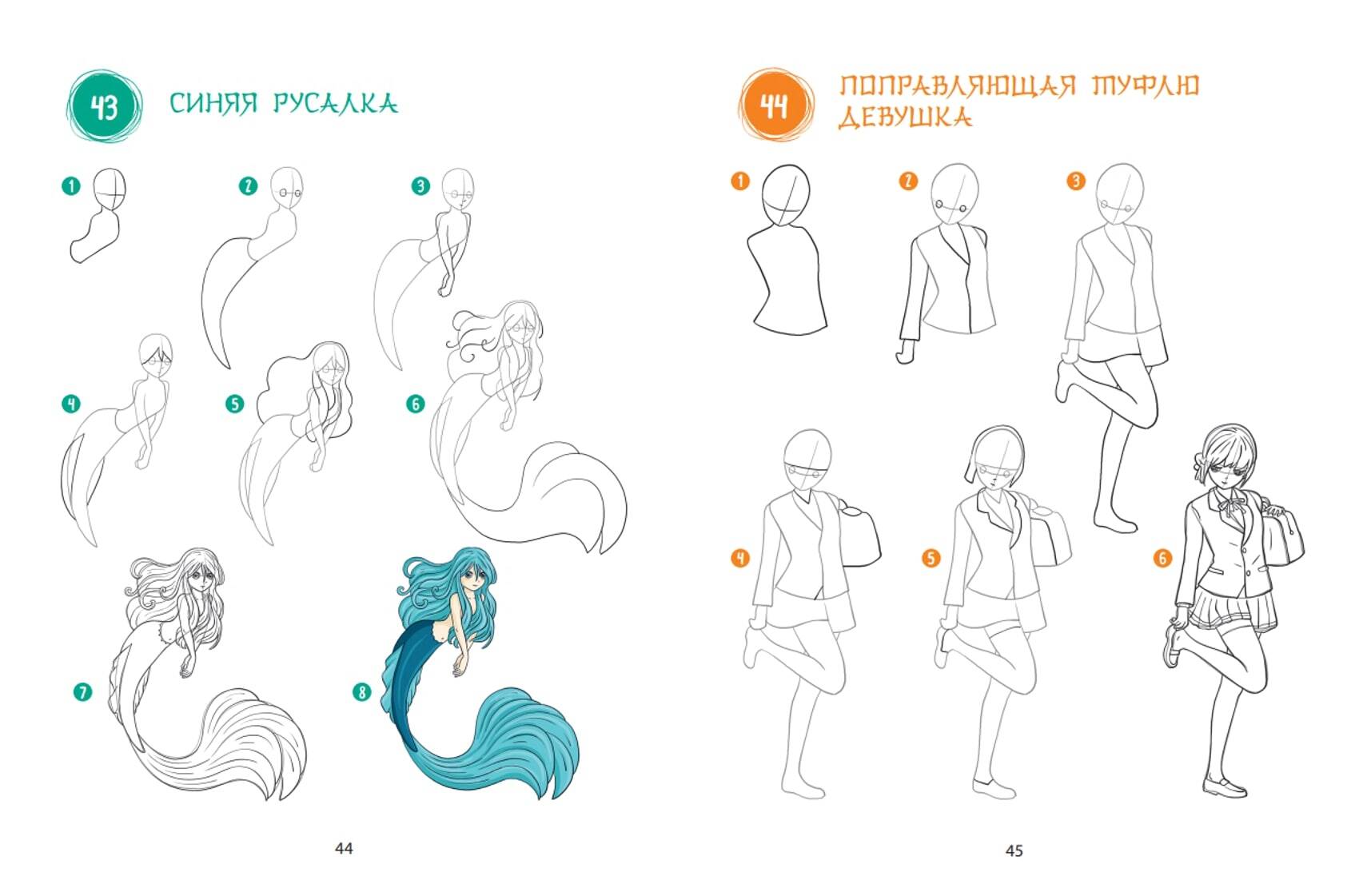 43 СИНЯЯ РУСАЛКА

1

2

3

4

5

6

7

8

44

44 ПОПРАВЛЯЮЩАЯ ТУФЛЮ ДЕВУШКА

1

2

3

4

5

6

45