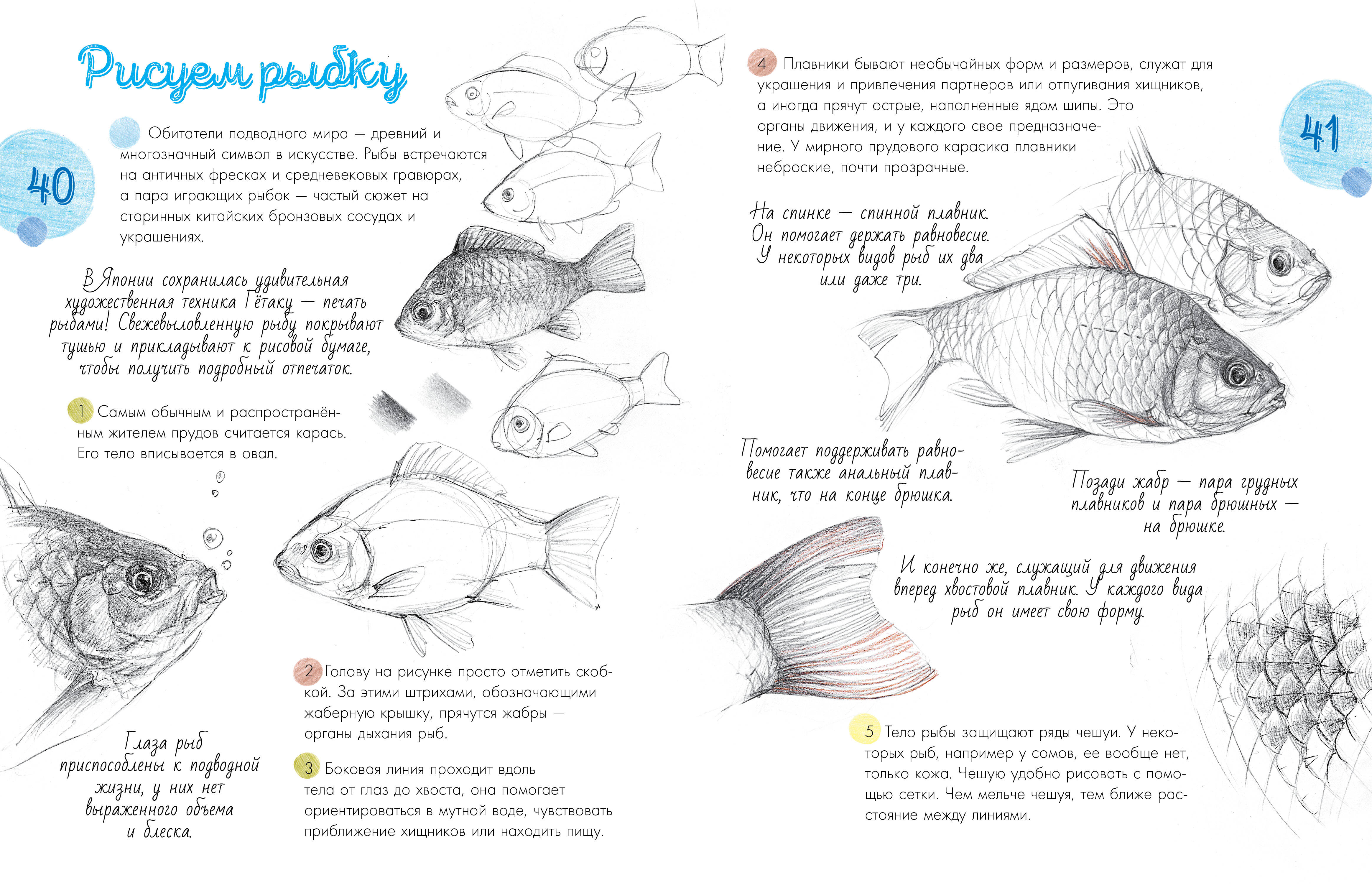 Рисуем рыбку

40

Обитатели подводного мира — древний и многозначный символ в искусстве. Рыбы встречаются на античных фресках и средневековых гравюрах, а пара играющих рыбок — частый сюжет на старинных китайских бронзовых сосудах и украшениях.

В Японии сохранилась удивительная художественная техника Гётаку — печать рыбами! Свежевыловленную рыбу покрывают тушью и прикладывают к рисовой бумаге, чтобы получить подробный отпечаток.

1 Самым обычным и распространённым жителем прудов считается карась. Его тело вписывается в овал.

Глаза рыб приспособлены к подводной жизни, у них нет выраженного объема и блеска.

2 Голову на рисунке просто отметить скобкой. За этими штрихами, обозначающими жаберную крышку, прячутся жабры — органы дыхания рыб.

3 Боковая линия проходит вдоль тела от глаз до хвоста, она помогает ориентироваться в мутной воде, чувствовать приближение хищников или находить пищу.

4 Плавники бывают необычайных форм и размеров, служат для украшения и привлечения партнеров или отпугивания хищников, а иногда прячут острые, наполненные ядом шипы. Это органы движения, и у каждого свое предназначение. У мирного прудового карасика плавники неброские, почти прозрачные.

41

На спинке — спинной плавник. Он помогает держать равновесие. У некоторых видов рыб их два или даже три.

Помогает поддерживать равновесие также анальный плавник, что на конце брюшка.

Позади жабр — пара грудных плавников и пара брюшных — на брюшке.

И конечно же, служащий для движения вперед хвостовой плавник. У каждого вида рыб он имеет свою форму.

5 Тело рыбы защищают ряды чешуи. У некоторых рыб, например у сомов, ее вообще нет, только кожа. Чешую удобно рисовать с помощью сетки. Чем мельче чешуя, тем ближе расстояние между линиями.