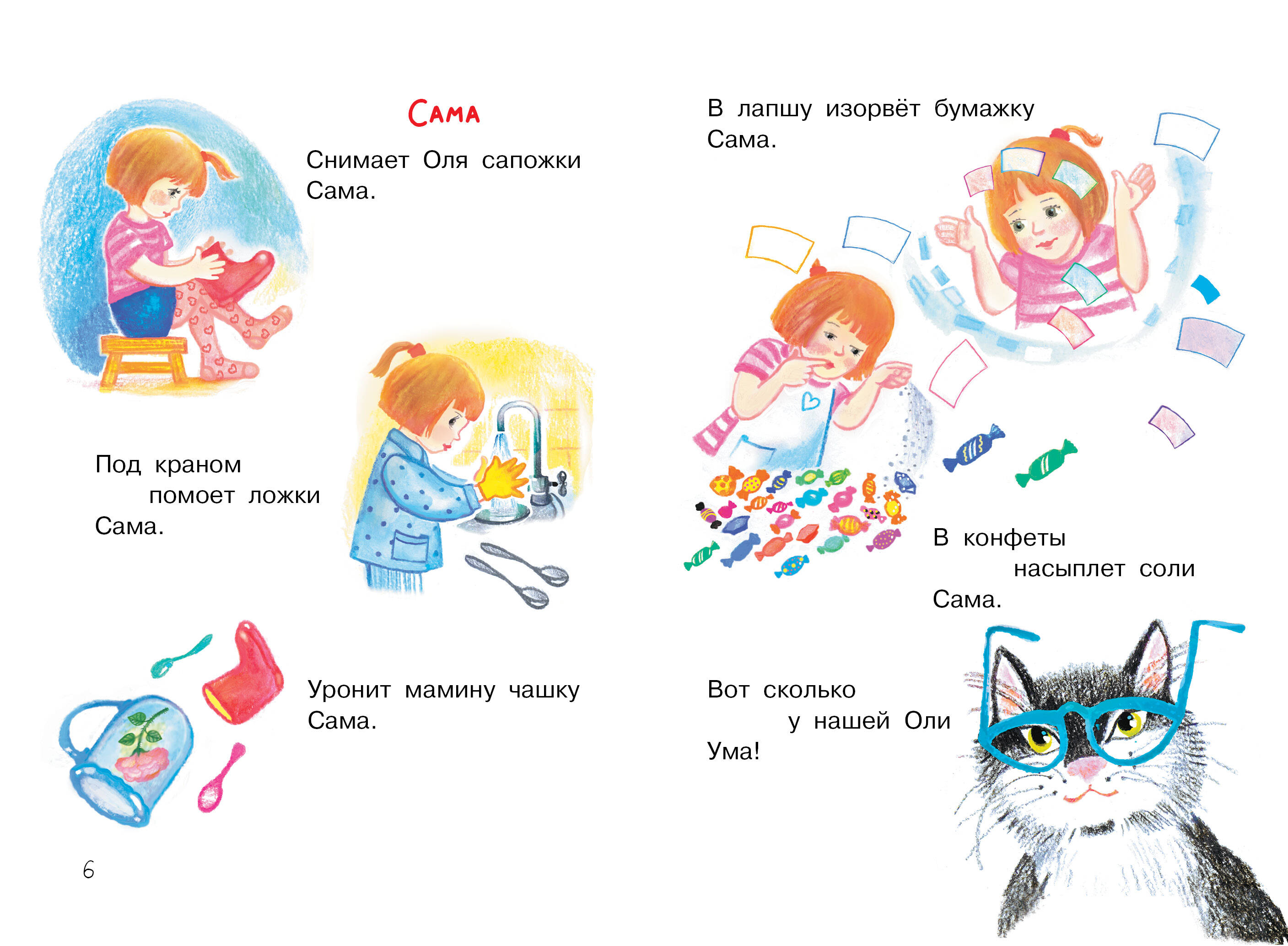 Сама

Снимает Оля сапожки
Сама.

Под краном
помоет ложки
Сама.

Уронит мамину чашку
Сама.

6

В лапшу изорвёт бумажку
Сама.

В конфеты
насыплет соли
Сама.

Вот сколько
у нашей Оли
Ума!