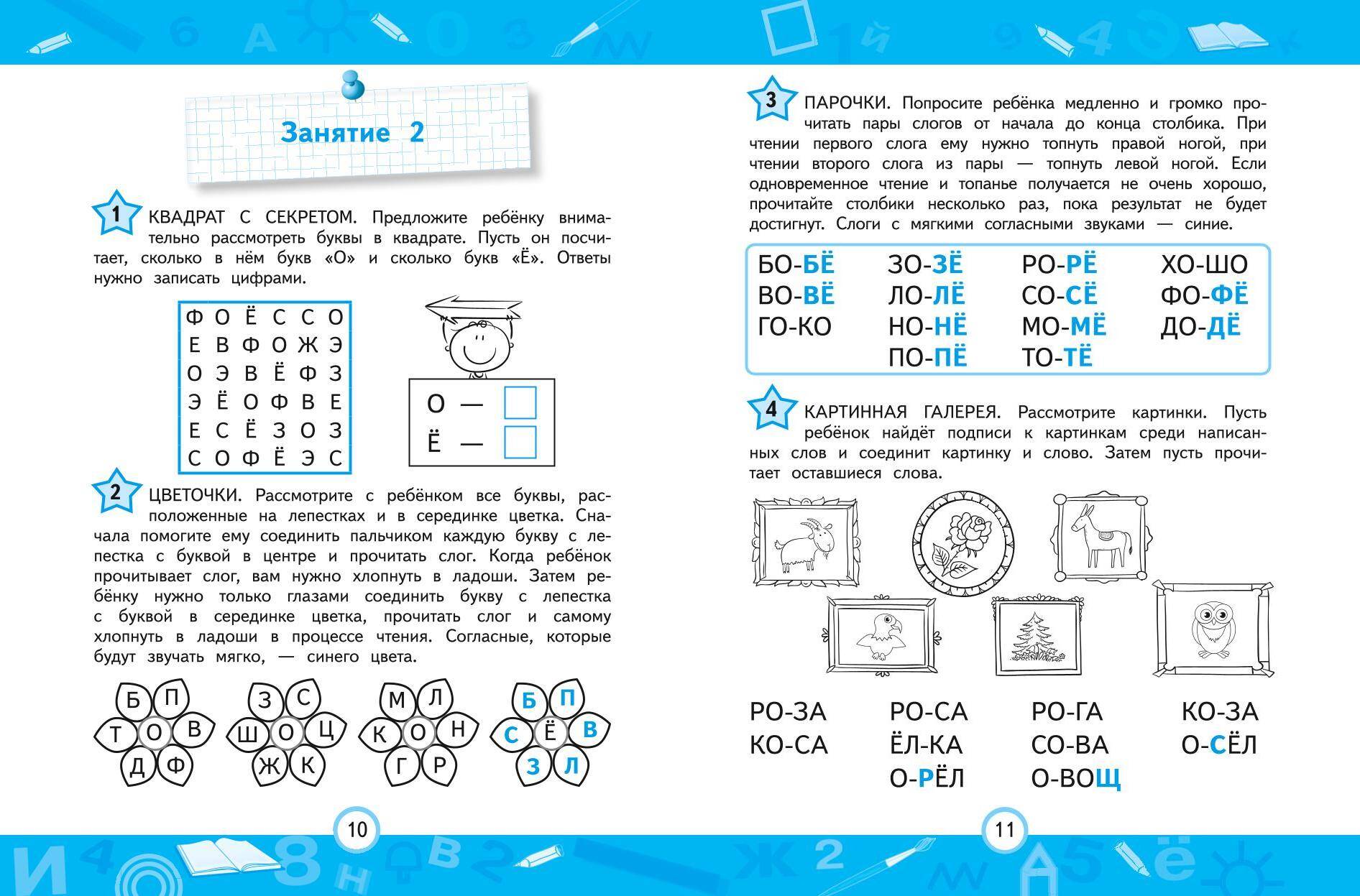 Занятие 2

1 КВАДРАТ С СЕКРЕТОМ. Предложите ребёнку внимательно рассмотреть буквы в квадрате. Пусть он посчитает, сколько в нём букв «О» и сколько букв «Ё». Ответы нужно записать цифрами.

| Ф | О | Ё | С | С | О |
|---|---|---|---|---|---|
| Е | В | Ф | О | Ж | Э |
| О | Э | В | Ё | Ф | З |
| Э | Ё | О | Ф | В | Е |
| Е | С | Ё | З | О | З |
| С | О | Ф | Ё | Э | С |

О —
Ё —

2 ЦВЕТОЧКИ. Рассмотрите с ребёнком все буквы, расположенные на лепестках и в серединке цветка. Сначала помогите ему соединить пальчиком каждую букву с лепестка с буквой в центре и прочитать слог. Когда ребёнок прочитывает слог, вам нужно хлопнуть в ладоши. Затем ребёнку нужно только глазами соединить букву с лепестка с буквой в серединке цветка, прочитать слог и самому хлопнуть в ладоши в процессе чтения. Согласные, которые будут звучать мягко, — синего цвета.

Б П Т О В Д Ф
З С Ш О Ц Ж К
М Л К О Н Г Р
Б П С Ё В З Л

10

3 ПАРОЧКИ. Попросите ребёнка медленно и громко прочитать пары слогов от начала до конца столбика. При чтении первого слога ему нужно топнуть правой ногой, при чтении второго слога из пары — топнуть левой ногой. Если одновременное чтение и топанье получается не очень хорошо, прочитайте столбики несколько раз, пока результат не будет достигнут. Слоги с мягкими согласными звуками — синие.

БО-БЁ
ВО-ВЁ
ГО-КО

ЗО-ЗЁ
ЛО-ЛЁ
НО-НЁ
ПО-ПЁ

РО-РЁ
СО-СЁ
МО-МЁ
ТО-ТЁ

ХО-ШО
ФО-ФЁ
ДО-ДЁ

4 КАРТИННАЯ ГАЛЕРЕЯ. Рассмотрите картинки. Пусть ребёнок найдёт подписи к картинкам среди написанных слов и соединит картинку и слово. Затем пусть прочитает оставшиеся слова.

РО-ЗА
КО-СА

РО-СА
ЁЛ-КА
О-РЁЛ

РО-ГА
СО-ВА
О-ВОЩ

КО-ЗА
О-СЁЛ

11