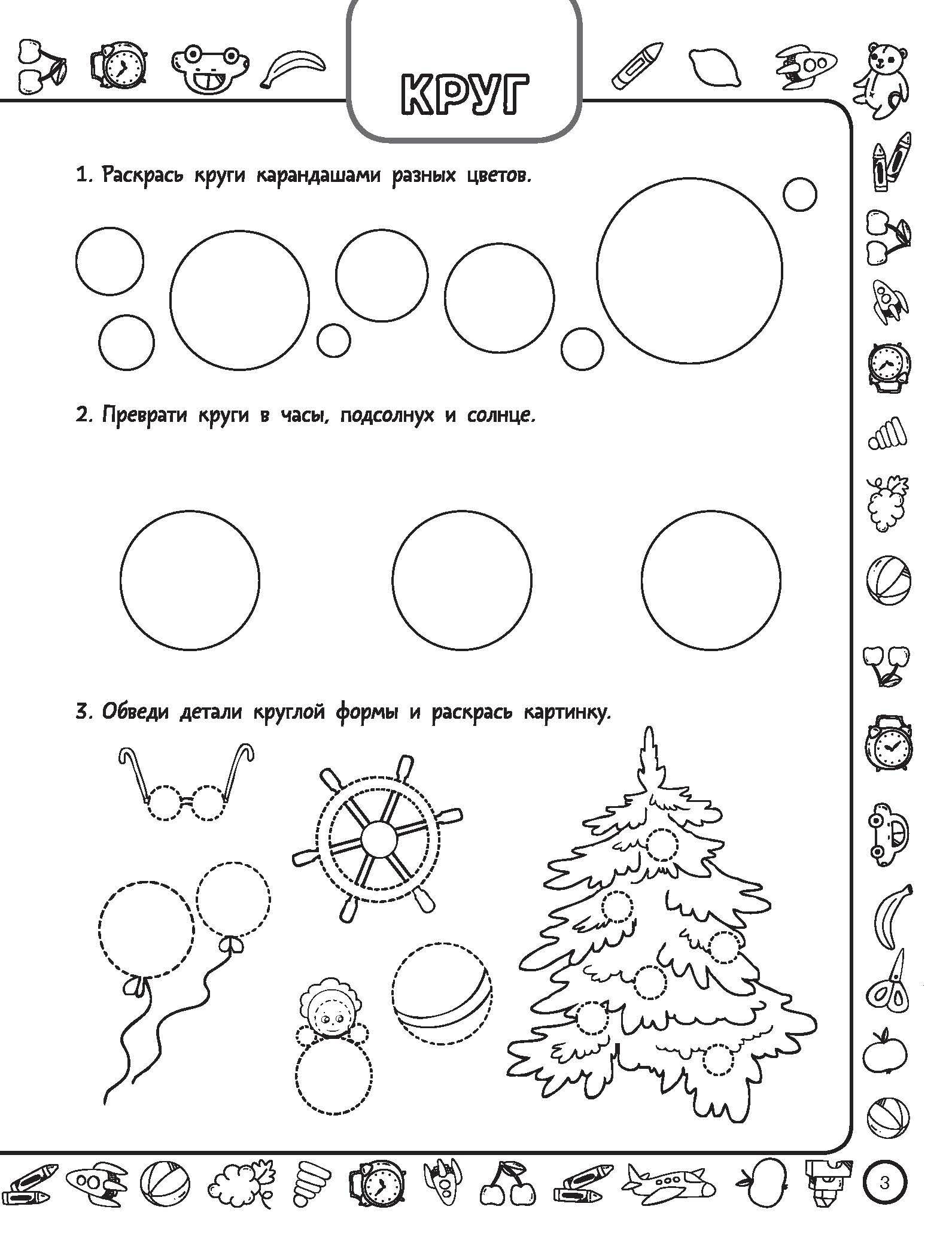 КРУГ

1. Раскрась круги карандашами разных цветов.

2. Преврати круги в часы, подсолнух и солнце.

3. Обведи детали круглой формы и раскрась картинку.

3