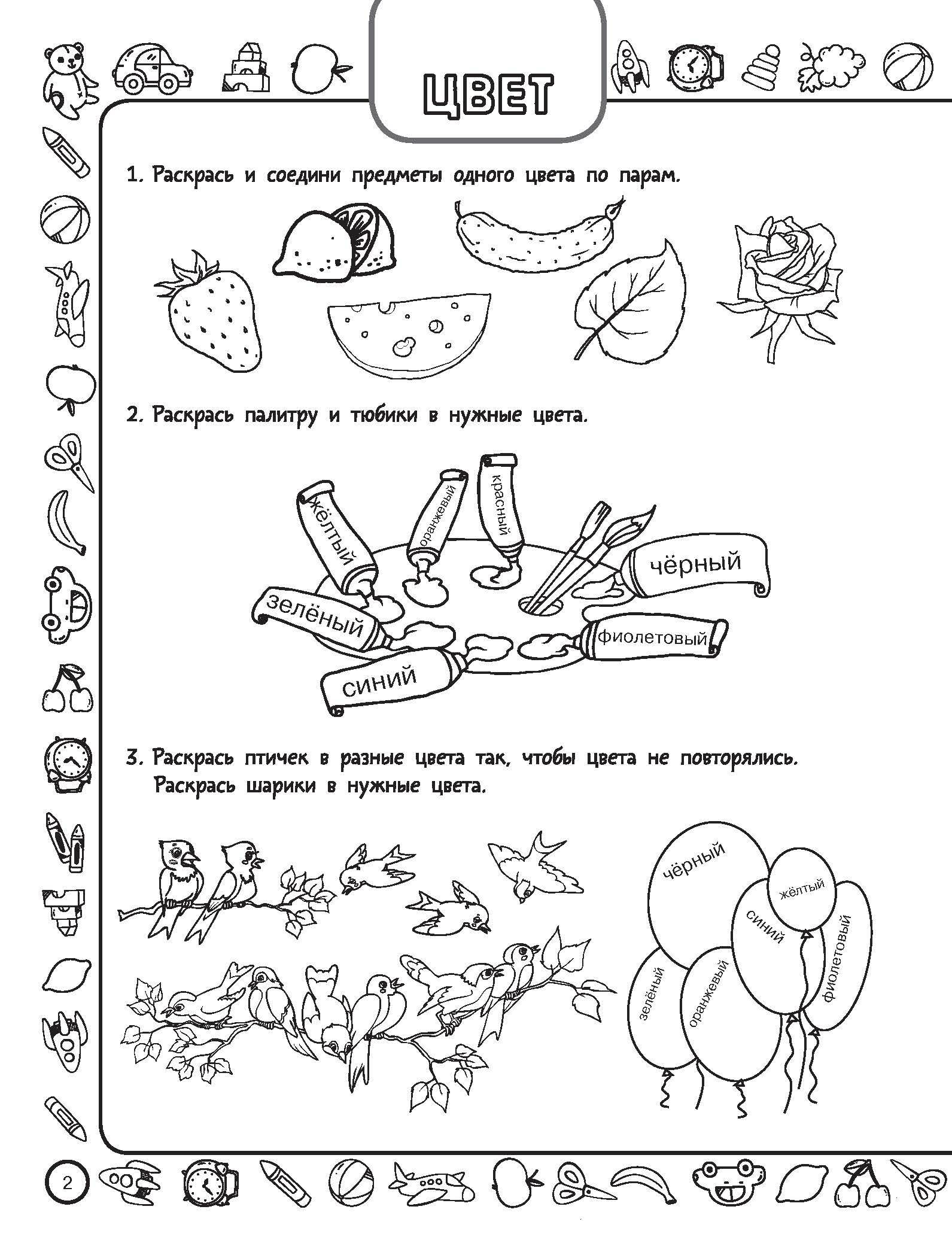 ЦВЕТ

1. Раскрась и соедини предметы одного цвета по парам.

2. Раскрась палитру и тюбики в нужные цвета.

жёлтый
оранжевый
красный
чёрный
зелёный
фиолетовый
синий

3. Раскрась птичек в разные цвета так, чтобы цвета не повторялись. Раскрась шарики в нужные цвета.

чёрный
жёлтый
синий
фиолетовый
зелёный
оранжевый

2