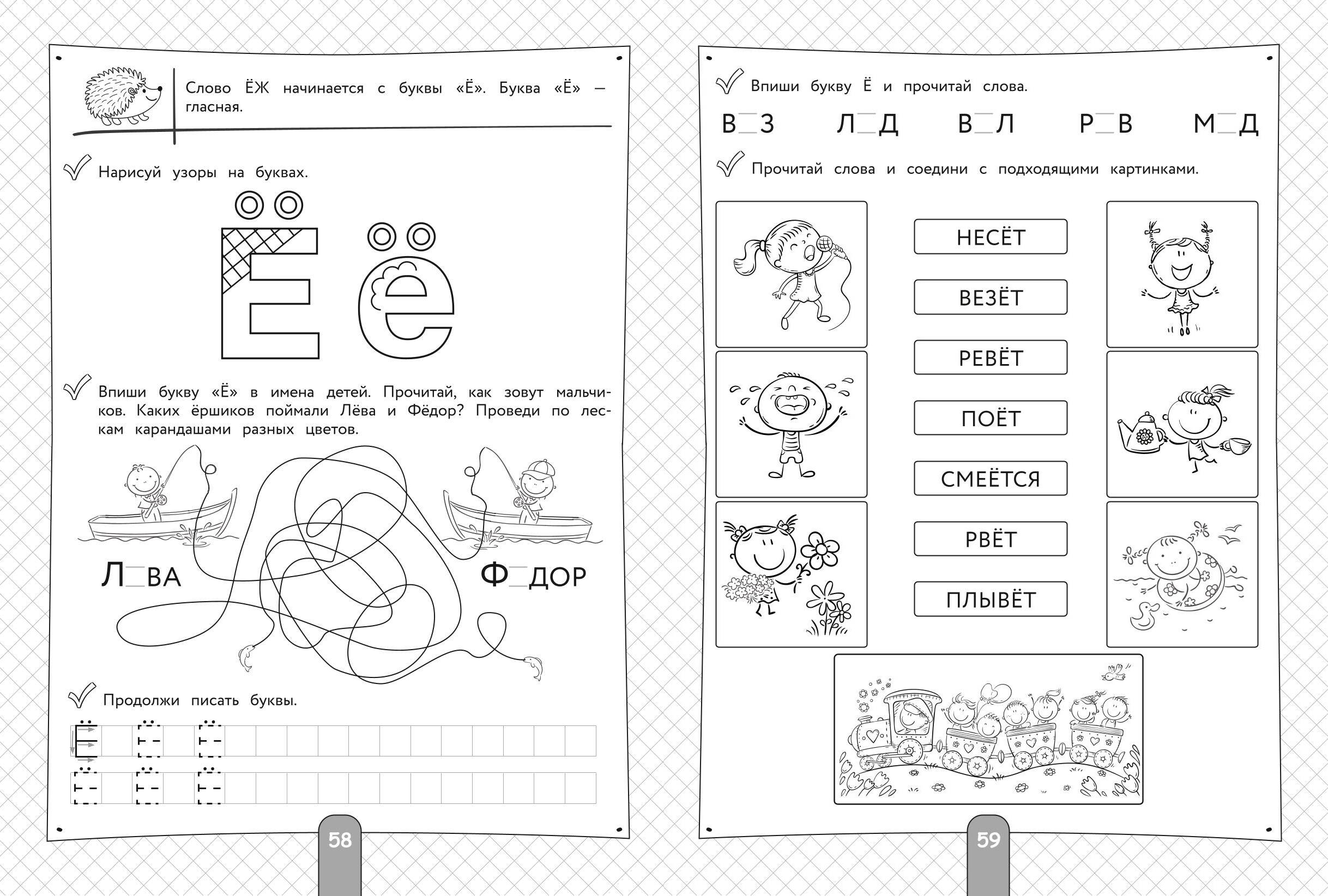 Слово ЁЖ начинается с буквы «Ё». Буква «Ё» — гласная.

Нарисуй узоры на буквах.

Ё ё

Впиши букву «Ё» в имена детей. Прочитай, как зовут мальчиков. Каких ёршиков поймали Лёва и Фёдор? Проведи по лескам карандашами разных цветов.

Л_ВА

Ф_ДОР

Продолжи писать буквы.

Ё

58

Впиши букву Ё и прочитай слова.

В_З Л_Д В_Л Р_В М_Д

Прочитай слова и соедини с подходящими картинками.

НЕСЁТ

ВЕЗЁТ

РЕВЁТ

ПОЁТ

СМЕЁТСЯ

РВЁТ

ПЛЫВЁТ

59