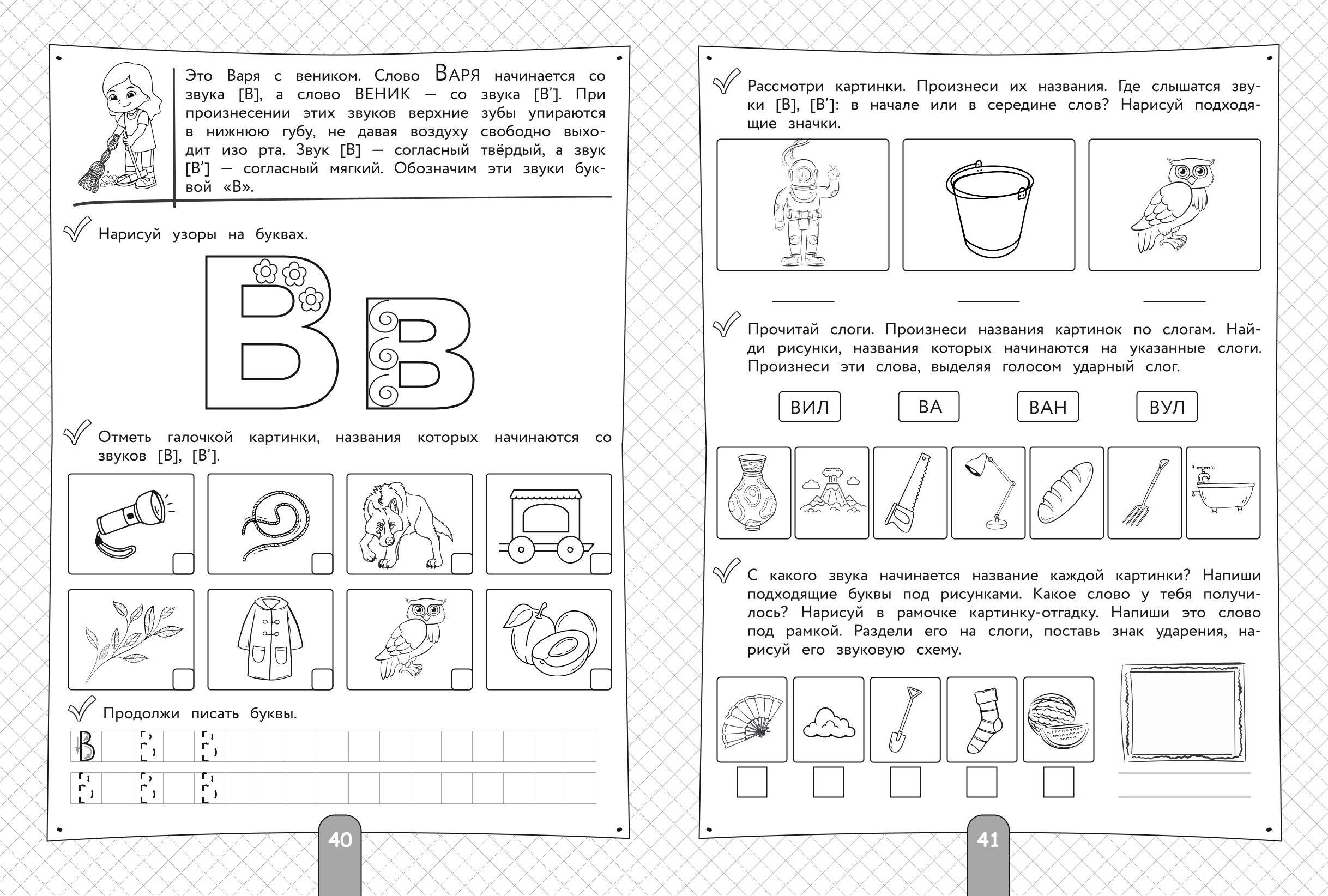 Это Варя с веником. Слово ВАРЯ начинается со звука [В], а слово ВЕНИК — со звука [В']. При произнесении этих звуков верхние зубы упираются в нижнюю губу, не давая воздуху свободно выходит изо рта. Звук [В] — согласный твёрдый, а звук [В'] — согласный мягкий. Обозначим эти звуки буквой «В».

Нарисуй узоры на буквах.

В в

Отметь галочкой картинки, названия которых начинаются со звуков [В], [В'].

Продолжи писать буквы.

В

40

Рассмотри картинки. Произнеси их названия. Где слышатся звуки [В], [В']: в начале или в середине слов? Нарисуй подходящие значки.

Прочитай слоги. Произнеси названия картинок по слогам. Найди рисунки, названия которых начинаются на указанные слоги. Произнеси эти слова, выделяя голосом ударный слог.

ВИЛ ВА ВАН ВУЛ

С какого звука начинается название каждой картинки? Напиши подходящие буквы под рисунками. Какое слово у тебя получилось? Нарисуй в рамочке картинку-отгадку. Напиши это слово под рамкой. Раздели его на слоги, поставь знак ударения, нарисуй его звуковую схему.

41