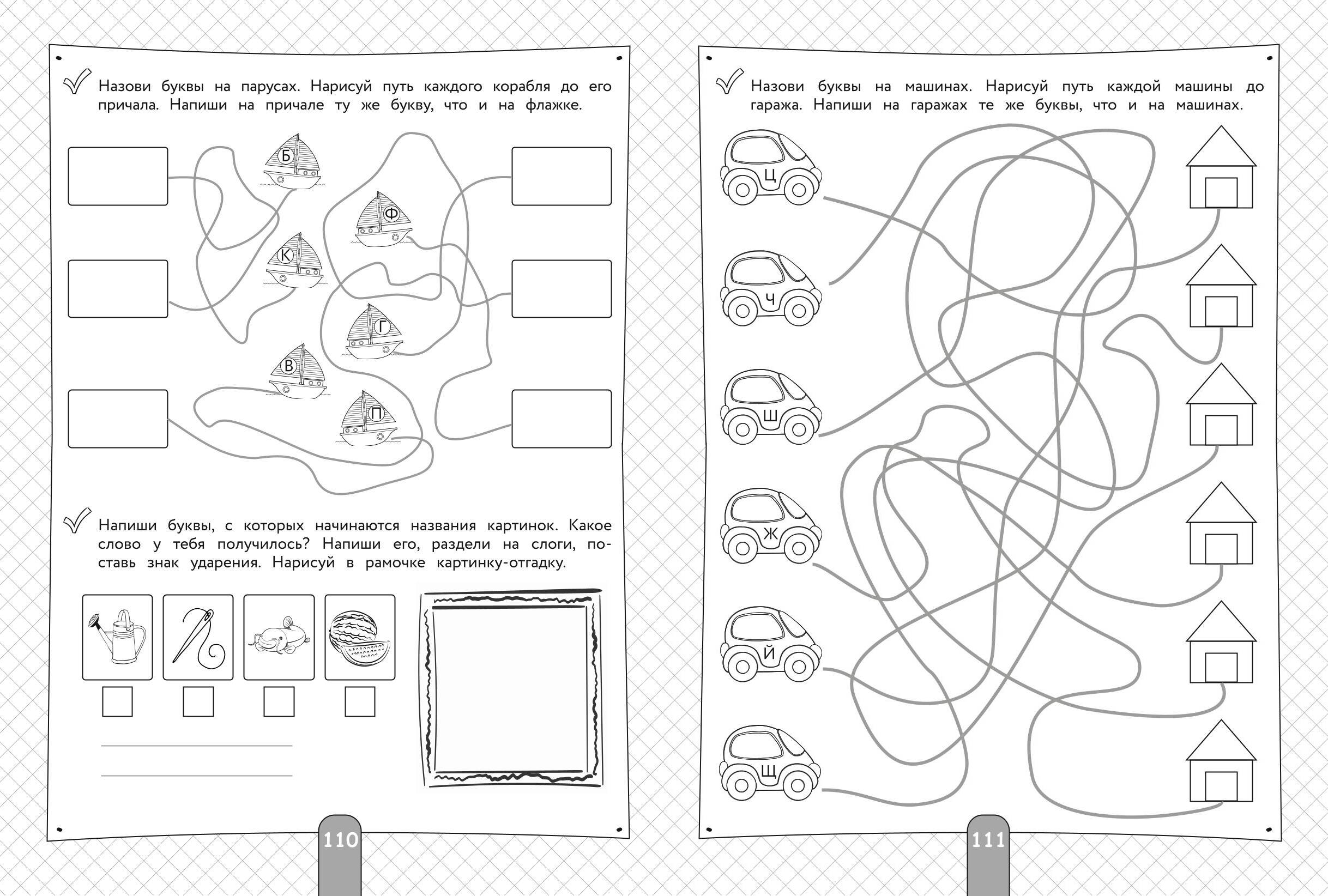 Назови буквы на парусах. Нарисуй путь каждого корабля до его причала. Напиши на причале ту же букву, что и на флажке.

Б
Ф
К
Г
В
П

Напиши буквы, с которых начинаются названия картинок. Какое слово у тебя получилось? Напиши его, раздели на слоги, поставь знак ударения. Нарисуй в рамочке картинку-отгадку.

110

Назови буквы на машинах. Нарисуй путь каждой машины до гаража. Напиши на гаражах те же буквы, что и на машинах.

Ц
Ч
Ш
Ж
Й
Щ

111