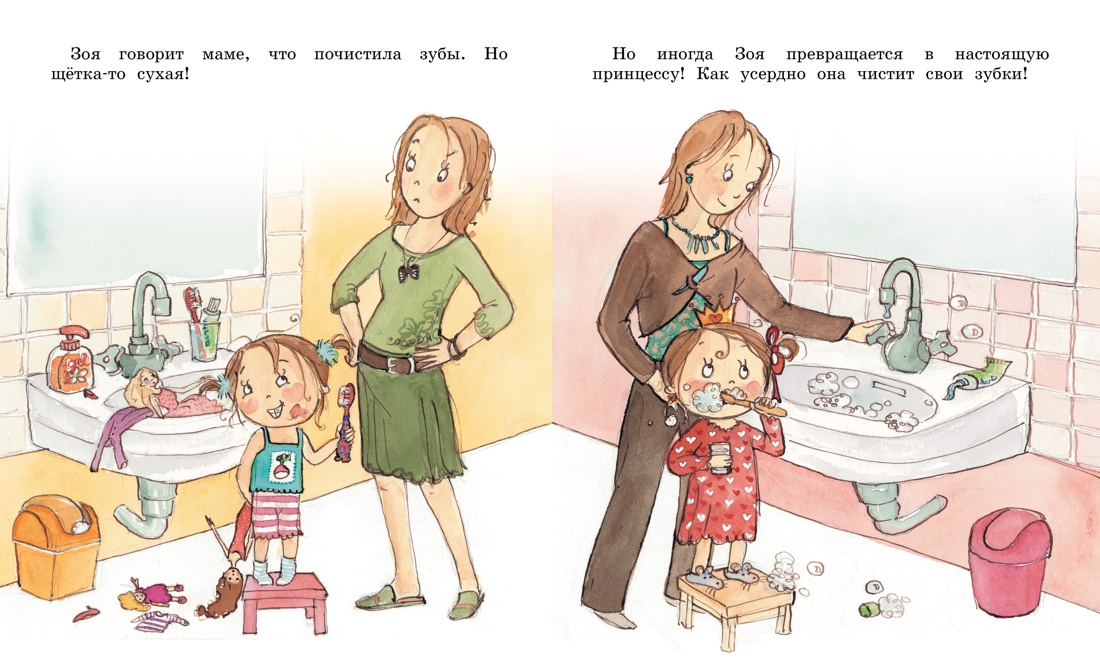 Зоя говорит маме, что почистила зубы. Но щётка-то сухая!

Но иногда Зоя превращается в настоящую принцессу! Как усердно она чистит свои зубки!