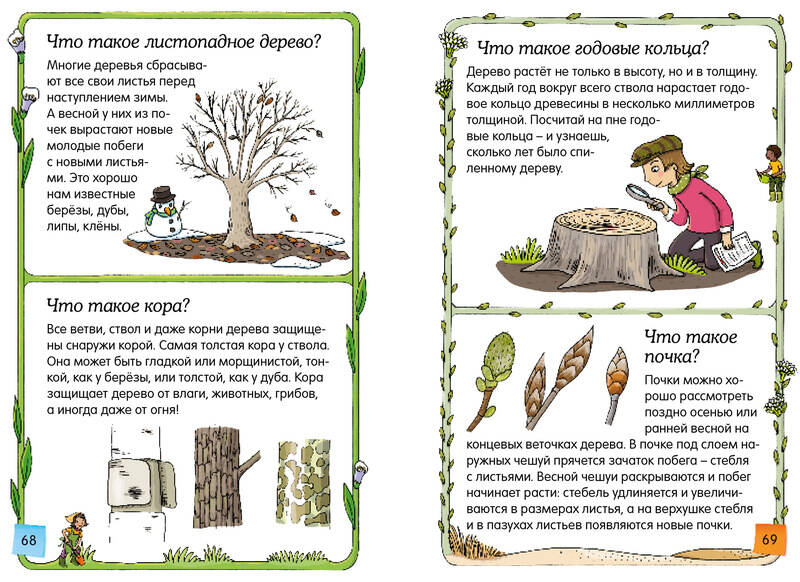 Что такое листопадное дерево?

Многие деревья сбрасывают все свои листья перед наступлением зимы. А весной у них из почек вырастают новые молодые побеги с новыми листьями. Это хорошо нам известные берёзы, дубы, липы, клёны.

Что такое кора?

Все ветви, ствол и даже корни дерева защищены снаружи корой. Самая толстая кора у ствола. Она может быть гладкой или морщинистой, тонкой, как у берёзы, или толстой, как у дуба. Кора защищает дерево от влаги, животных, грибов, а иногда даже от огня!

68

Что такое годовые кольца?

Дерево растёт не только в высоту, но и в толщину. Каждый год вокруг всего ствола нарастает годовое кольцо древесины в несколько миллиметров толщиной. Посчитай на пне годовые кольца – и узнаешь, сколько лет было спиленному дереву.

Что такое почка?

Почки можно хорошо рассмотреть поздно осенью или ранней весной на концевых веточках дерева. В почке под слоем наружных чешуй прячется зачаток побега – стебля с листьями. Весной чешуи раскрываются и побег начинает расти: стебель удлиняется и увеличиваются в размерах листья, а на верхушке стебля и в пазухах листьев появляются новые почки.

69