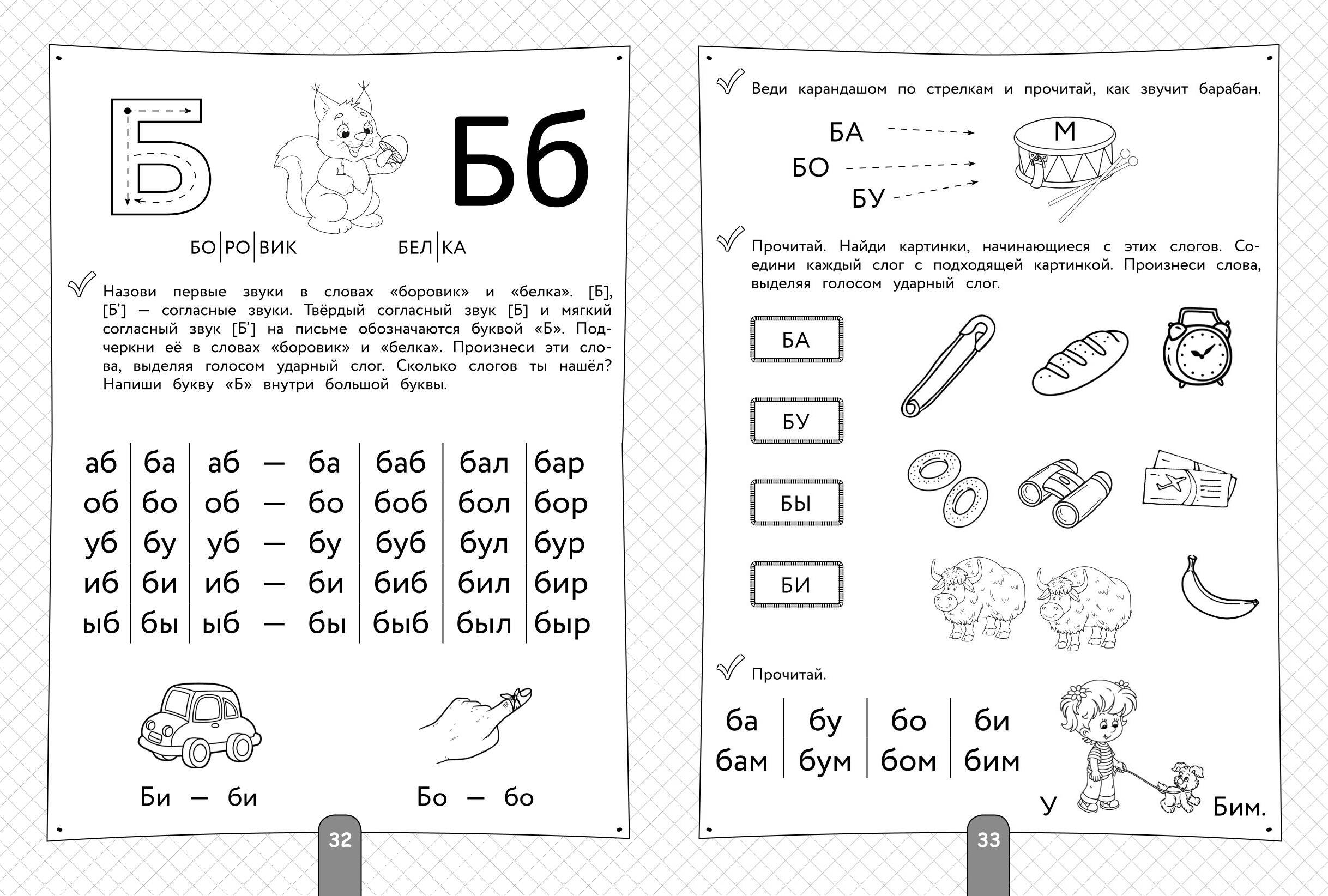 Б

Бб

БО|РО|ВИК БЕЛ|КА

Назови первые звуки в словах «боровик» и «белка». [Б], [Б'] — согласные звуки. Твёрдый согласный звук [Б] и мягкий согласный звук [Б'] на письме обозначаются буквой «Б». Подчеркни её в словах «боровик» и «белка». Произнеси эти слова, выделяя голосом ударный слог. Сколько слогов ты нашёл? Напиши букву «Б» внутри большой буквы.

| аб | ба | аб — ба | баб | бал | бар |
|---|---|---|---|---|---|
| об | бо | об — бо | боб | бол | бор |
| уб | бу | уб — бу | буб | бул | бур |
| иб | би | иб — би | биб | бил | бир |
| ыб | бы | ыб — бы | быб | был | быр |

Би — би

Бо — бо

32

Веди карандашом по стрелкам и прочитай, как звучит барабан.

БА
БО
БУ
М

Прочитай. Найди картинки, начинающиеся с этих слогов. Соедини каждый слог с подходящей картинкой. Произнеси слова, выделяя голосом ударный слог.

БА

БУ

БЫ

БИ

Прочитай.

| ба | бу | бо | би |
|---|---|---|---|
| бам | бум | бом | бим |

У Бим.

33