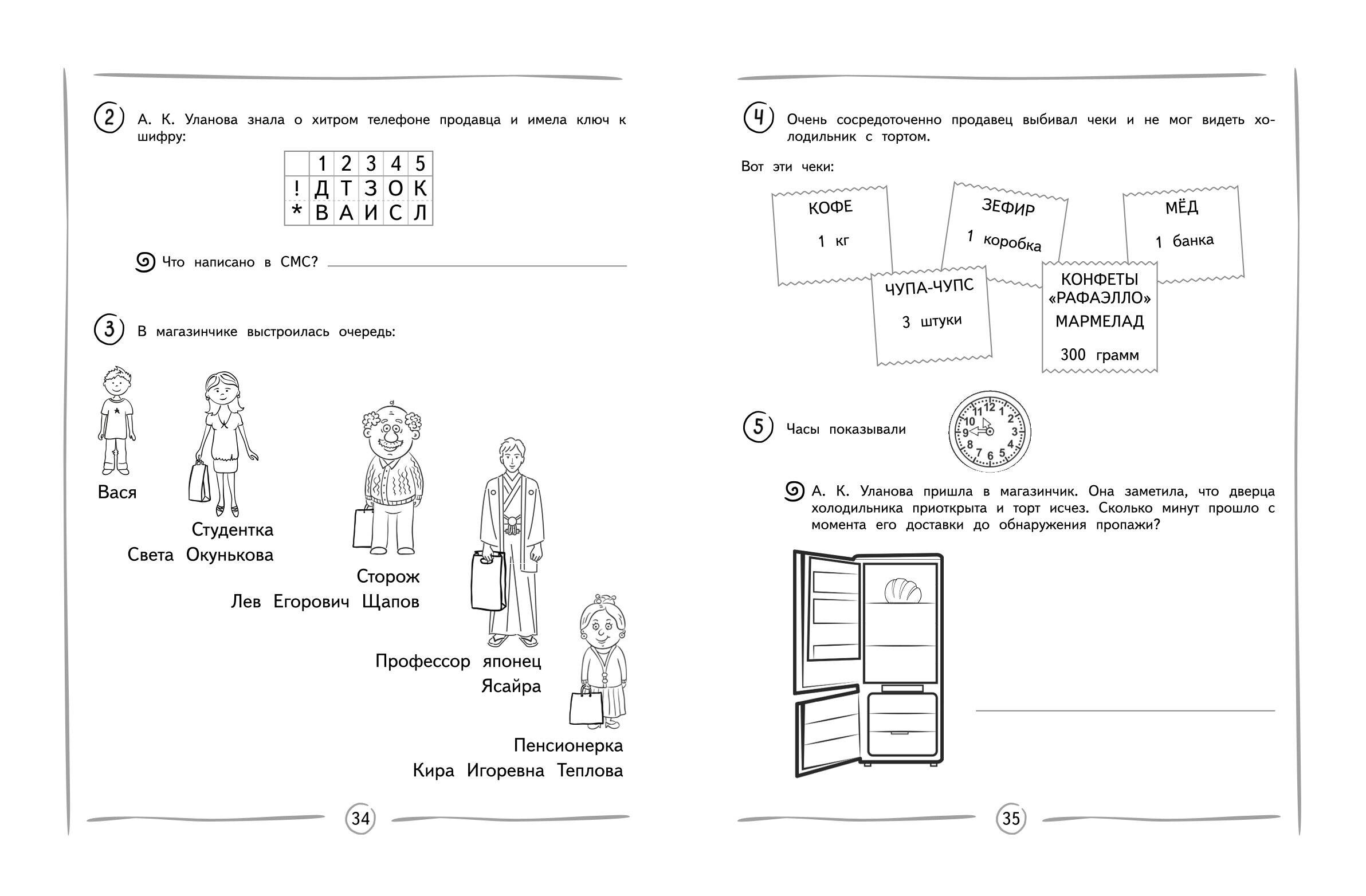 2 А. К. Уланова знала о хитром телефоне продавца и имела ключ к шифру:

| | 1 | 2 | 3 | 4 | 5 |
|---|---|---|---|---|---|
| ! | Д | Т | З | О | К |
| * | В | А | И | С | Л |

Что написано в СМС?

3 В магазинчике выстроилась очередь:

Вася

Студентка Света Окунькова

Сторож Лев Егорович Щапов

Профессор японец Ясайра

Пенсионерка Кира Игоревна Теплова

34

4 Очень сосредоточенно продавец выбивал чеки и не мог видеть холодильник с тортом.

Вот эти чеки:

КОФЕ 1 кг

ЗЕФИР 1 коробка

МЁД 1 банка

ЧУПА-ЧУПС 3 штуки

КОНФЕТЫ «РАФАЭЛЛО» МАРМЕЛАД 300 грамм

5 Часы показывали

12 1 2 3 4 5 6 7 8 9 10 11

А. К. Уланова пришла в магазинчик. Она заметила, что дверца холодильника приоткрыта и торт исчез. Сколько минут прошло с момента его доставки до обнаружения пропажи?

35