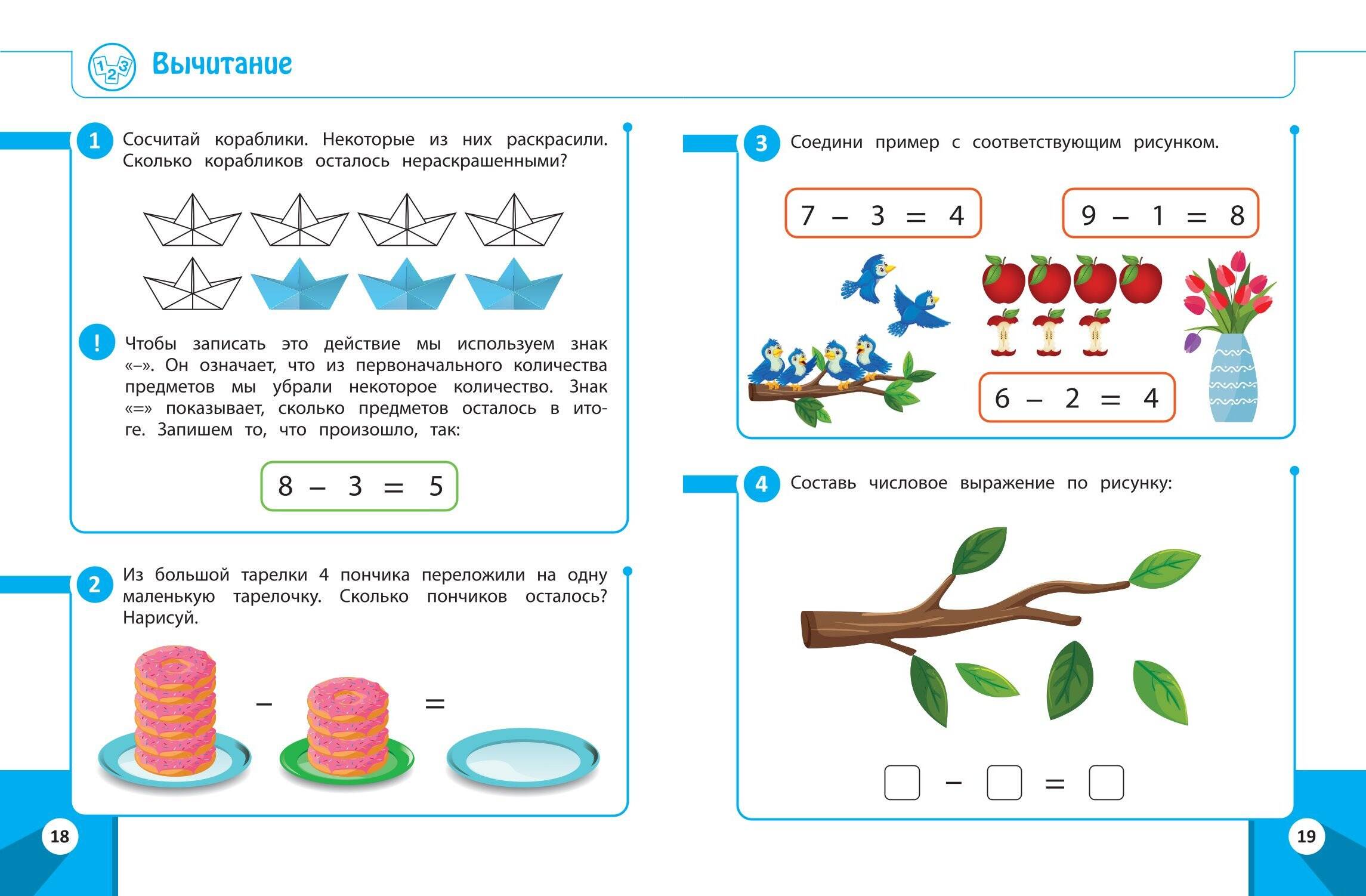 123 Вычитание

1 Сосчитай кораблики. Некоторые из них раскрасили. Сколько корабликов осталось нераскрашенными?

! Чтобы записать это действие мы используем знак «–». Он означает, что из первоначального количества предметов мы убрали некоторое количество. Знак «=» показывает, сколько предметов осталось в итоге. Запишем то, что произошло, так:

$8 - 3 = 5$

2 Из большой тарелки 4 пончика переложили на одну маленькую тарелочку. Сколько пончиков осталось? Нарисуй.

$-$ $=$

18

3 Соедини пример с соответствующим рисунком.

$7 - 3 = 4$

$9 - 1 = 8$

$6 - 2 = 4$

4 Составь числовое выражение по рисунку:

$\square - \square = \square$

19