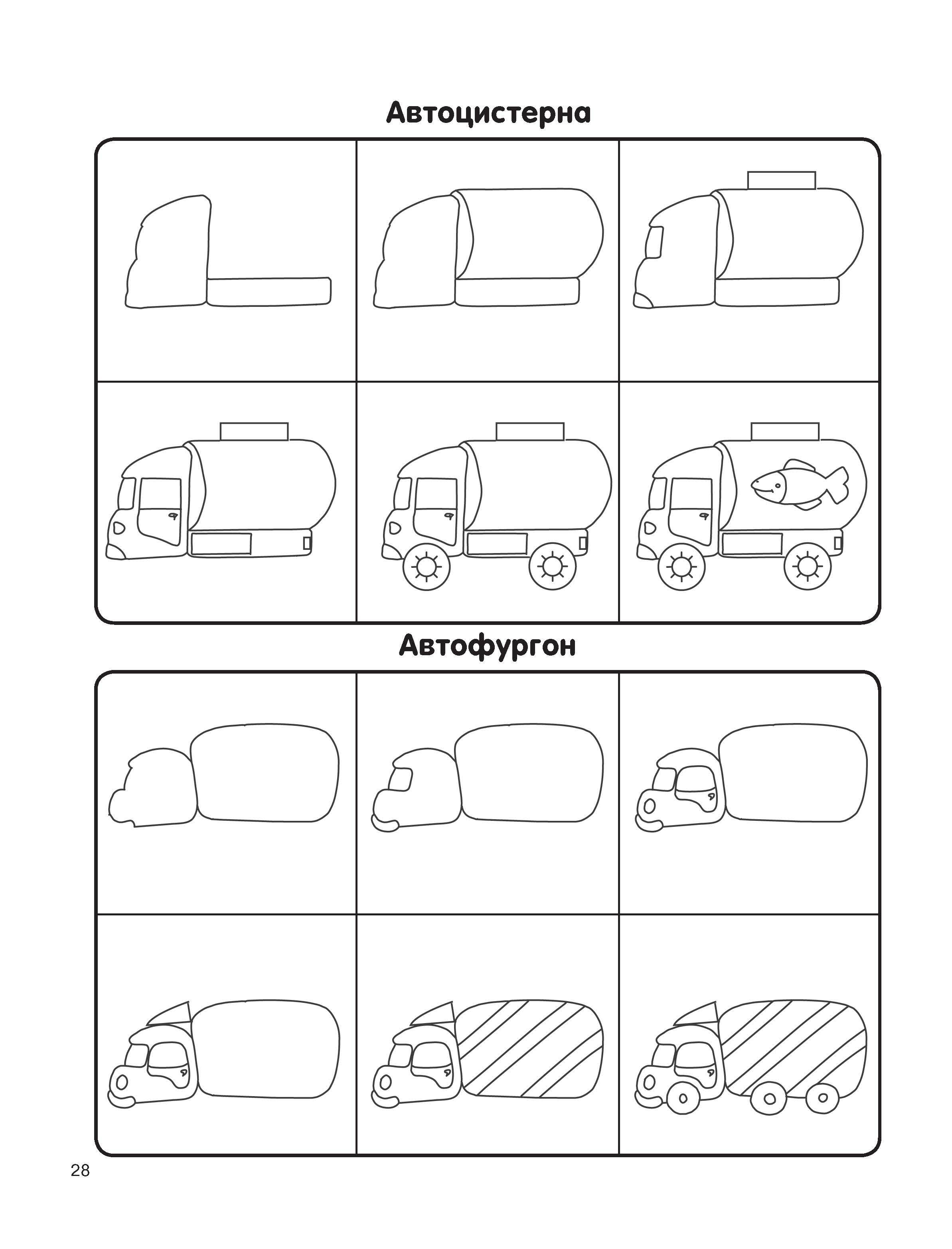 Автоцистерна

Автофургон

28