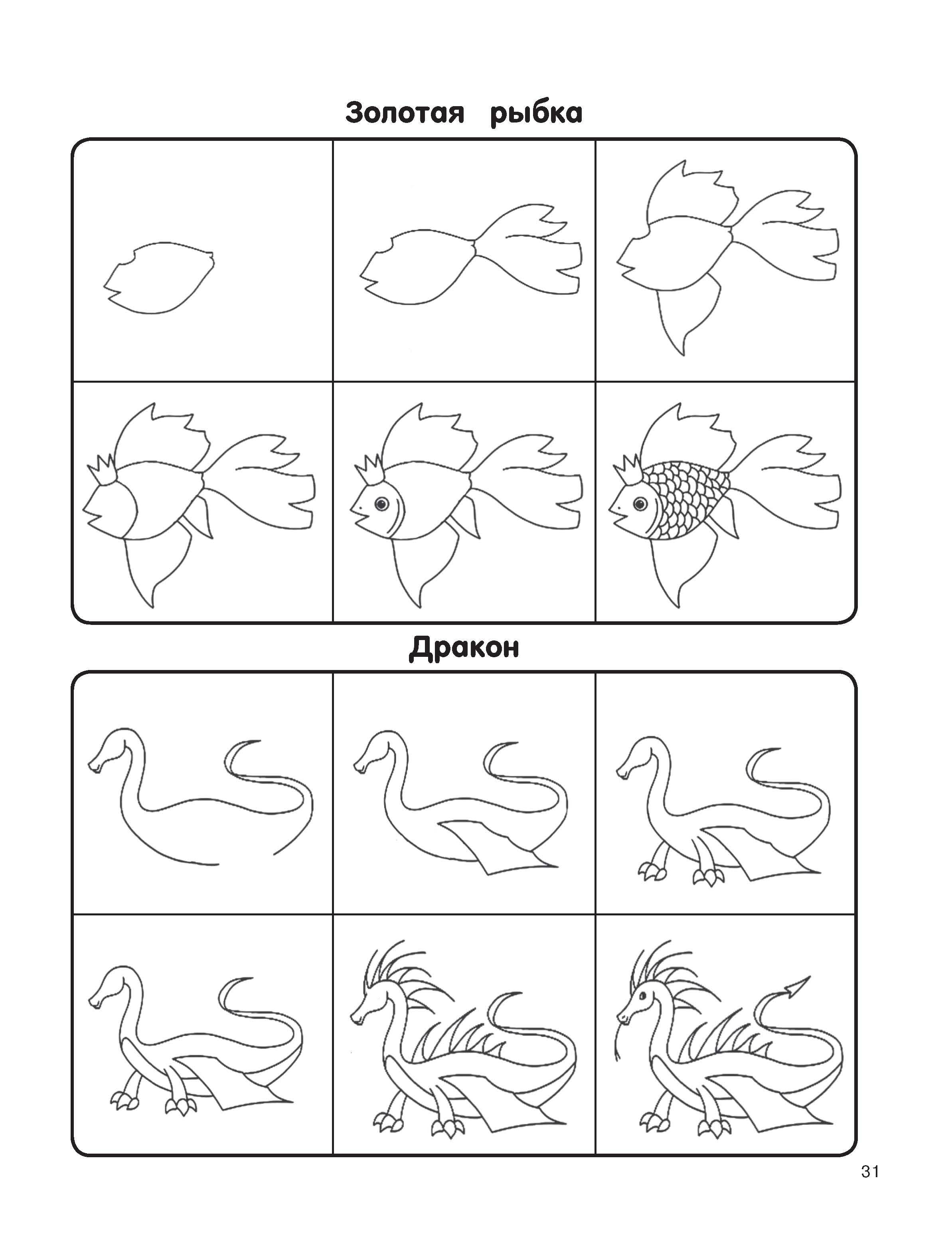 Золотая рыбка

Дракон

31