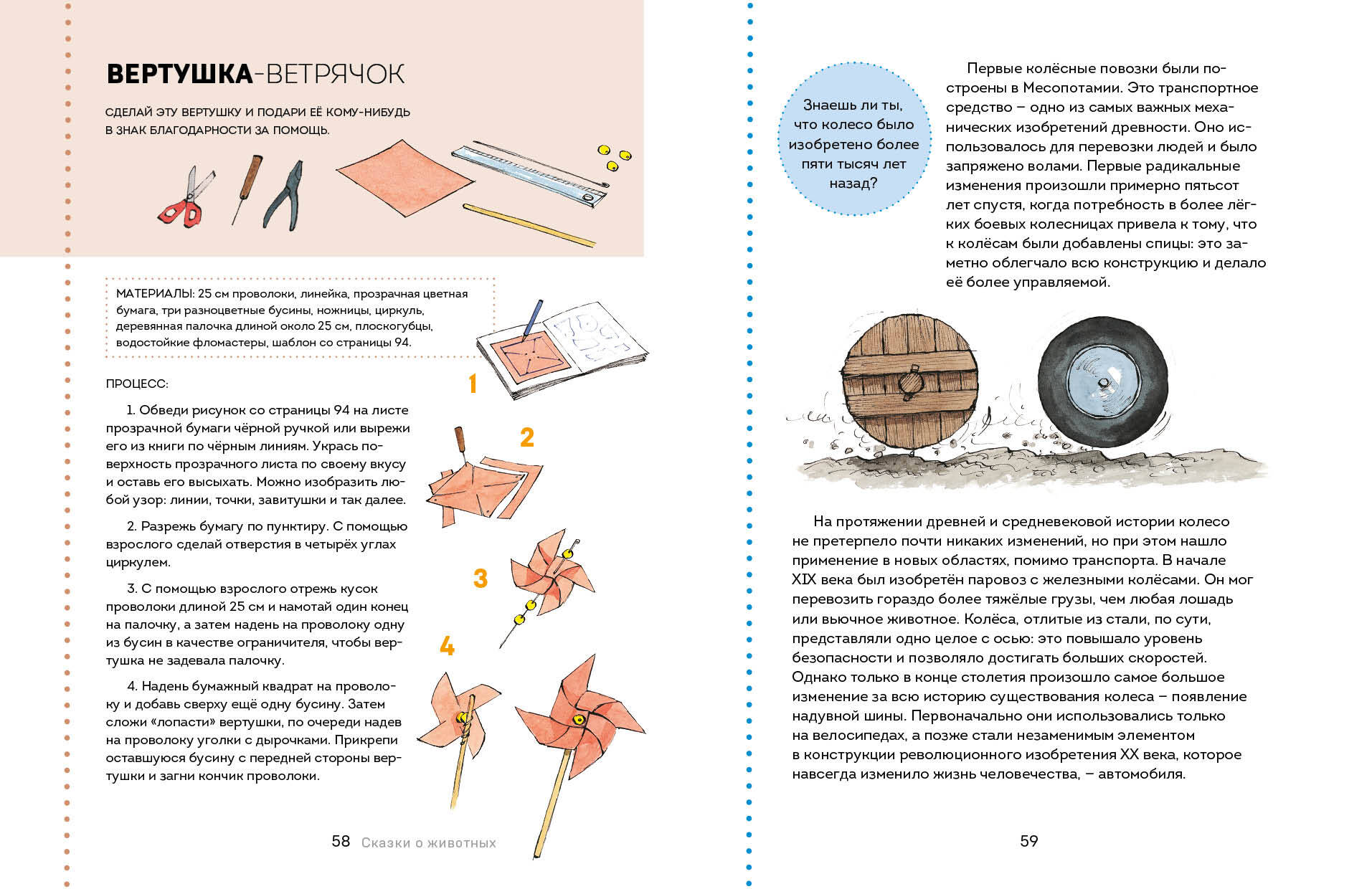 ВЕРТУШКА-ВЕТРЯЧОК

СДЕЛАЙ ЭТУ ВЕРТУШКУ И ПОДАРИ ЕЁ КОМУ-НИБУДЬ В ЗНАК БЛАГОДАРНОСТИ ЗА ПОМОЩЬ.

МАТЕРИАЛЫ: 25 см проволоки, линейка, прозрачная цветная бумага, три разноцветные бусины, ножницы, циркуль, деревянная палочка длиной около 25 см, плоскогубцы, водостойкие фломастеры, шаблон со страницы 94.

ПРОЦЕСС:

1. Обведи рисунок со страницы 94 на листе прозрачной бумаги чёрной ручкой или вырежи его из книги по чёрным линиям. Укрась поверхность прозрачного листа по своему вкусу и оставь его высыхать. Можно изобразить любой узор: линии, точки, завитушки и так далее.

2. Разрежь бумагу по пунктиру. С помощью взрослого сделай отверстия в четырёх углах циркулем.

3. С помощью взрослого отрежь кусок проволоки длиной 25 см и намотай один конец на палочку, а затем надень на проволоку одну из бусин в качестве ограничителя, чтобы вертушка не задевала палочку.

4. Надень бумажный квадрат на проволоку и добавь сверху ещё одну бусину. Затем сложи «лопасти» вертушки, по очереди надев на проволоку уголки с дырочками. Прикрепи оставшуюся бусину с передней стороны вертушки и загни кончик проволоки.

1

2

3

4

58 Сказки о животных

Знаешь ли ты, что колесо было изобретено более пяти тысяч лет назад?

Первые колёсные повозки были построены в Месопотамии. Это транспортное средство – одно из самых важных механических изобретений древности. Оно использовалось для перевозки людей и было запряжено волами. Первые радикальные изменения произошли примерно пятьсот лет спустя, когда потребность в более лёгких боевых колесницах привела к тому, что к колёсам были добавлены спицы: это заметно облегчало всю конструкцию и делало её более управляемой.

На протяжении древней и средневековой истории колесо не претерпело почти никаких изменений, но при этом нашло применение в новых областях, помимо транспорта. В начале XIX века был изобретён паровоз с железными колёсами. Он мог перевозить гораздо более тяжёлые грузы, чем любая лошадь или вьючное животное. Колёса, отлитые из стали, по сути, представляли одно целое с осью: это повышало уровень безопасности и позволяло достигать больших скоростей. Однако только в конце столетия произошло самое большое изменение за всю историю существования колеса – появление надувной шины. Первоначально они использовались только на велосипедах, а позже стали незаменимым элементом в конструкции революционного изобретения XX века, которое навсегда изменило жизнь человечества, – автомобиля.

59