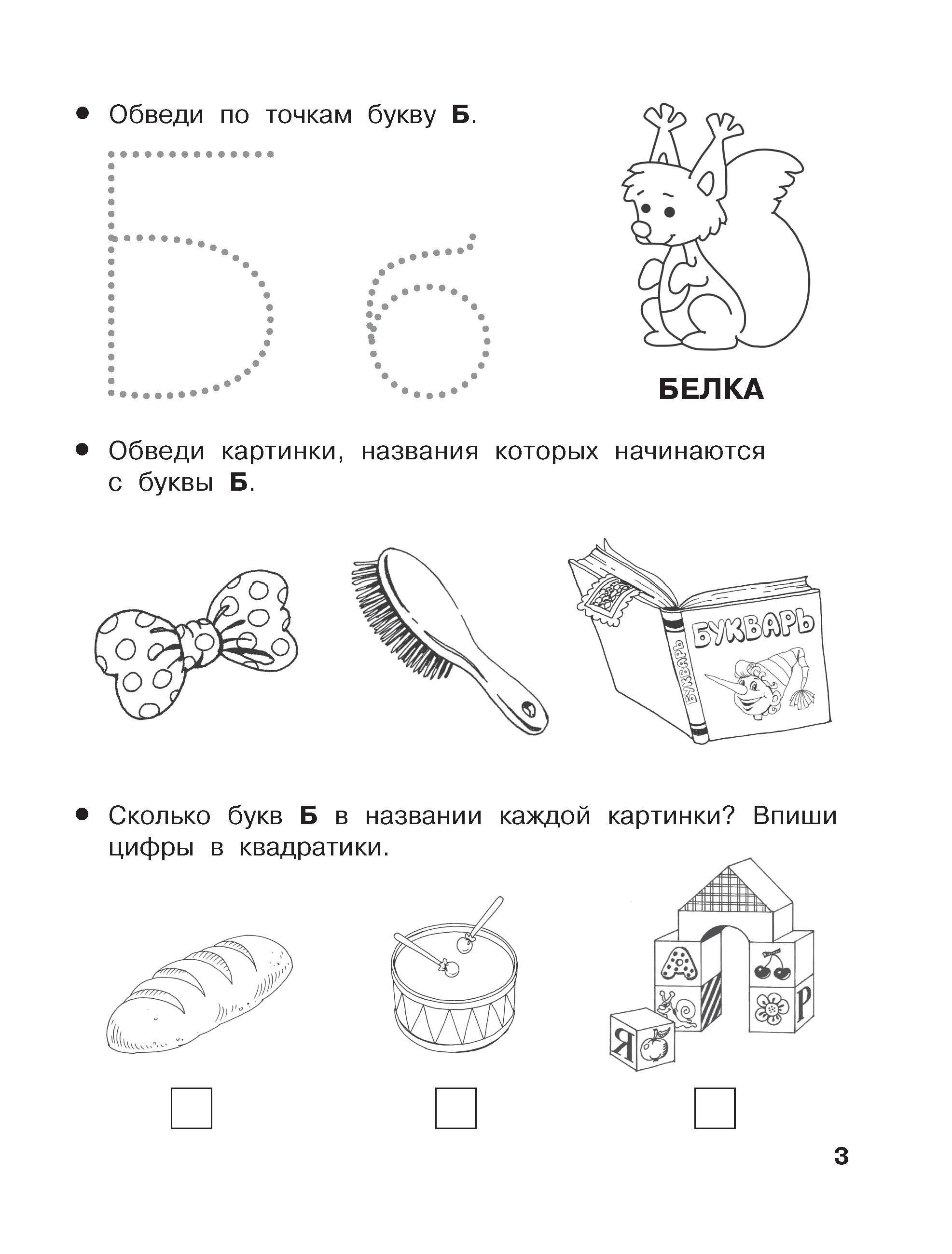 • Обведи по точкам букву **Б**.

Б б

БЕЛКА

• Обведи картинки, названия которых начинаются с буквы **Б**.

БУКВАРЬ

БУКВАРЬ

• Сколько букв **Б** в названии каждой картинки? Впиши цифры в квадратики.

А

Я

Р

3