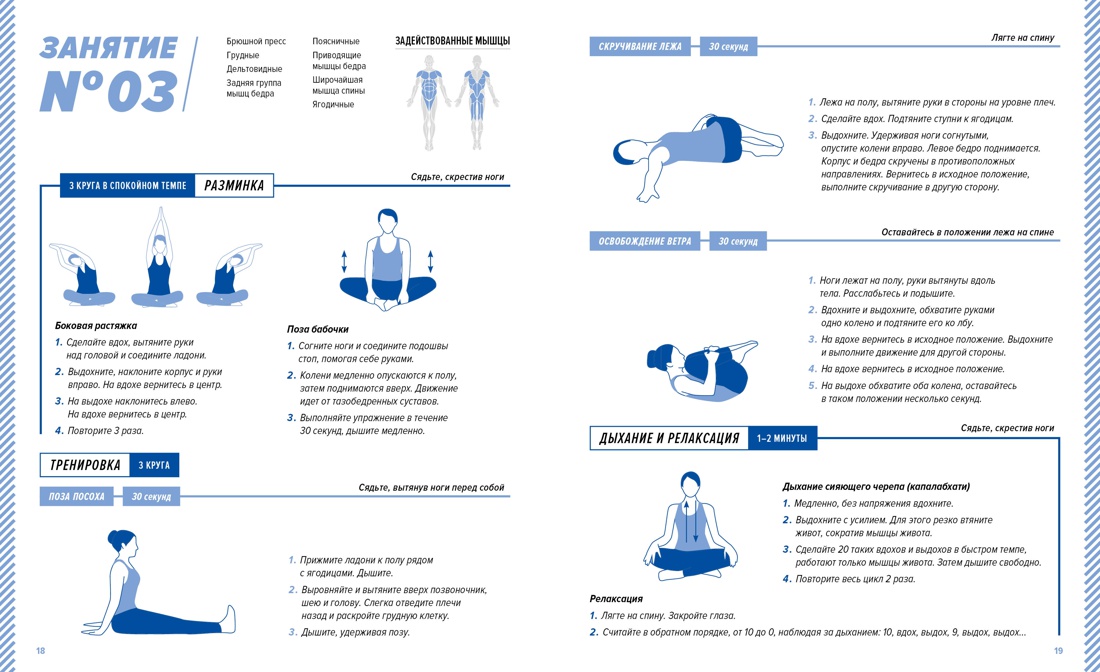 ЗАНЯТИЕ №03

Брюшной пресс
Грудные
Дельтовидные
Задняя группа мышц бедра

Поясничные
Приводящие мышцы бедра
Широчайшая мышца спины
Ягодичные

ЗАДЕЙСТВОВАННЫЕ МЫШЦЫ

3 КРУГА В СПОКОЙНОМ ТЕМПЕ РАЗМИНКА

Сядьте, скрестив ноги

Боковая растяжка
1. Сделайте вдох, вытяните руки над головой и соедините ладони.
2. Выдохните, наклоните корпус и руки вправо. На вдохе вернитесь в центр.
3. На выдохе наклонитесь влево. На вдохе вернитесь в центр.
4. Повторите 3 раза.

Поза бабочки
1. Согните ноги и соедините подошвы стоп, помогая себе руками.
2. Колени медленно опускаются к полу, затем поднимаются вверх. Движение идет от тазобедренных суставов.
3. Выполняйте упражнение в течение 30 секунд, дышите медленно.

ТРЕНИРОВКА 3 КРУГА

ПОЗА ПОСОХА 30 секунд

Сядьте, вытянув ноги перед собой

1. Прижмите ладони к полу рядом с ягодицами. Дышите.
2. Выровняйте и вытяните вверх позвоночник, шею и голову. Слегка отведите плечи назад и раскройте грудную клетку.
3. Дышите, удерживая позу.

18

СКРУЧИВАНИЕ ЛЕЖА 30 секунд

Лягте на спину

1. Лежа на полу, вытяните руки в стороны на уровне плеч.
2. Сделайте вдох. Подтяните ступни к ягодицам.
3. Выдохните. Удерживая ноги согнутыми, опустите колени вправо. Левое бедро поднимается. Корпус и бедра скручены в противоположных направлениях. Вернитесь в исходное положение, выполните скручивание в другую сторону.

ОСВОБОЖДЕНИЕ ВЕТРА 30 секунд

Оставайтесь в положении лежа на спине

1. Ноги лежат на полу, руки вытянуты вдоль тела. Расслабьтесь и подышите.
2. Вдохните и выдохните, обхватите руками одно колено и подтяните его ко лбу.
3. На вдохе вернитесь в исходное положение. Выдохните и выполните движение для другой стороны.
4. На вдохе вернитесь в исходное положение.
5. На выдохе обхватите оба колена, оставайтесь в таком положении несколько секунд.

ДЫХАНИЕ И РЕЛАКСАЦИЯ 1–2 МИНУТЫ

Сядьте, скрестив ноги

Дыхание сияющего черепа (капалабхати)
1. Медленно, без напряжения вдохните.
2. Выдохните с усилием. Для этого резко втяните живот, сократив мышцы живота.
3. Сделайте 20 таких вдохов и выдохов в быстром темпе, работают только мышцы живота. Затем дышите свободно.
4. Повторите весь цикл 2 раза.

Релаксация
1. Лягте на спину. Закройте глаза.
2. Считайте в обратном порядке, от 10 до 0, наблюдая за дыханием: 10, вдох, выдох, 9, выдох, выдох...

19