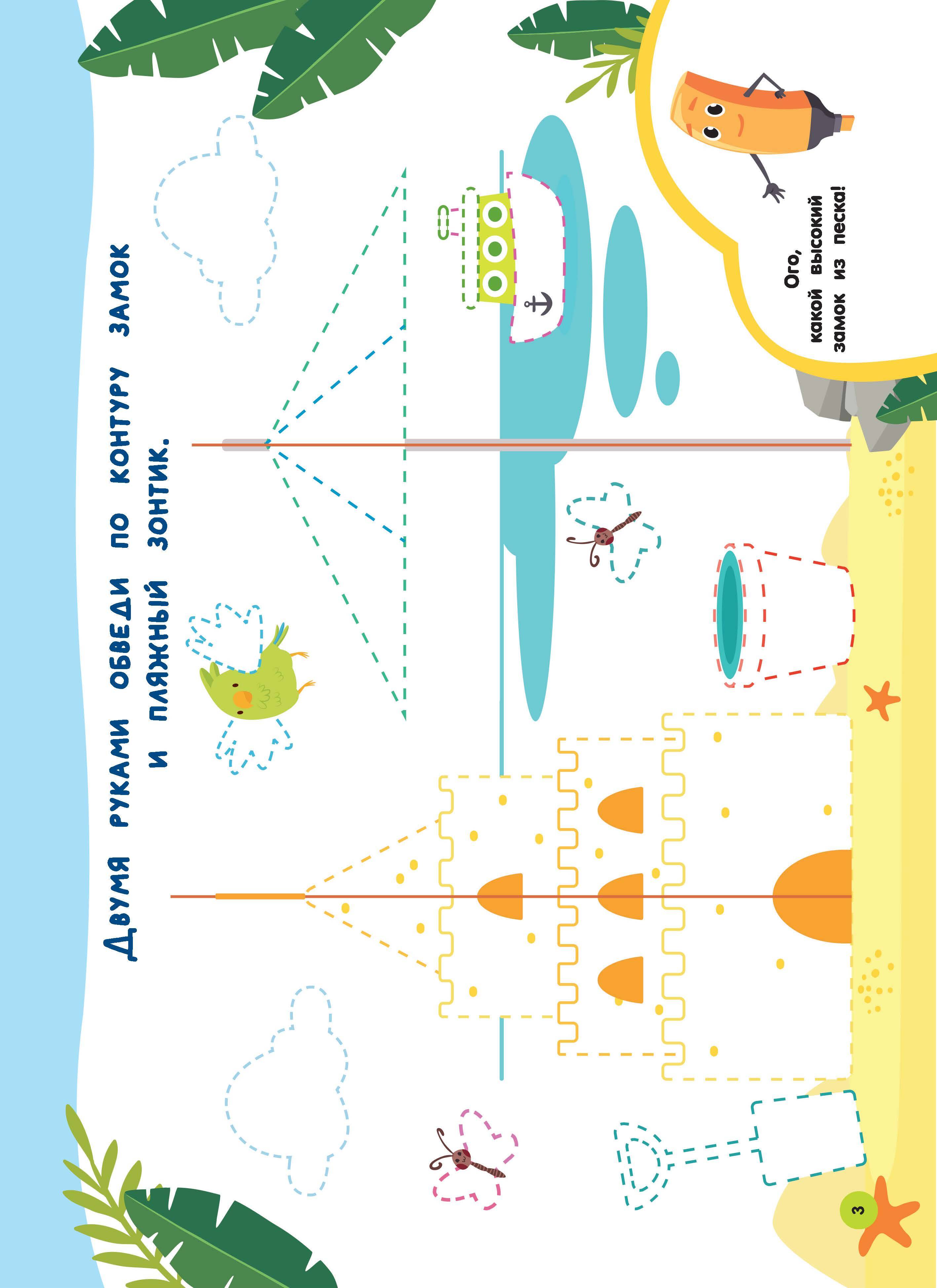 Двумя руками обведи по контуру замок и пляжный зонтик.

Ого, какой высокий замок из песка!

3