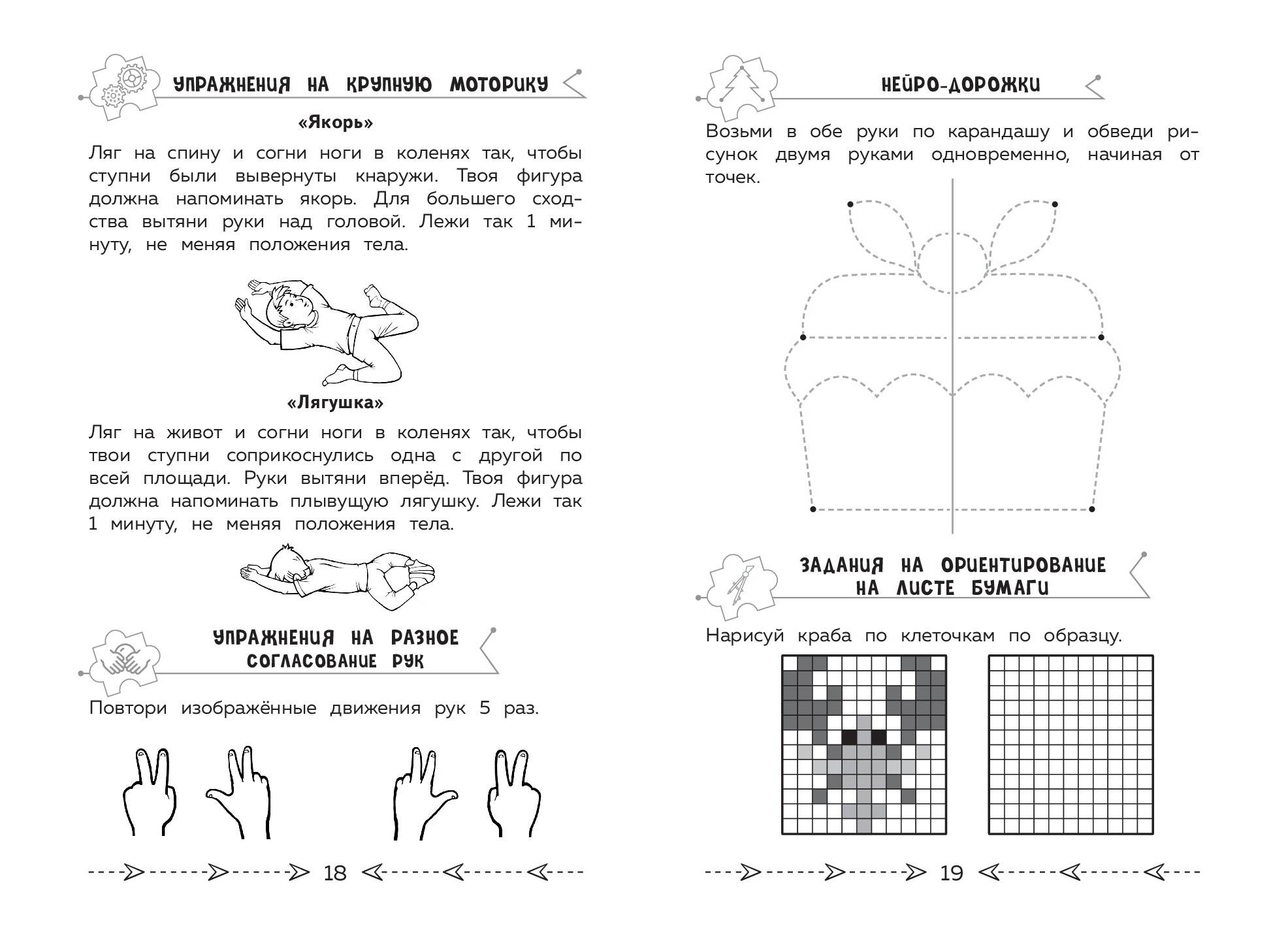 УПРАЖНЕНИЯ НА КРУПНУЮ МОТОРИКУ

«Якорь»

Ляг на спину и согни ноги в коленях так, чтобы ступни были вывернуты кнаружи. Твоя фигура должна напоминать якорь. Для большего сходства вытяни руки над головой. Лежи так 1 минуту, не меняя положения тела.

«Лягушка»

Ляг на живот и согни ноги в коленях так, чтобы твои ступни соприкоснулись одна с другой по всей площади. Руки вытяни вперёд. Твоя фигура должна напоминать плывущую лягушку. Лежи так 1 минуту, не меняя положения тела.

УПРАЖНЕНИЯ НА РАЗНОЕ СОГЛАСОВАНИЕ РУК

Повтори изображённые движения рук 5 раз.

18

НЕЙРО-ДОРОЖКИ

Возьми в обе руки по карандашу и обведи рисунок двумя руками одновременно, начиная от точек.

ЗАДАНИЯ НА ОРИЕНТИРОВАНИЕ НА ЛИСТЕ БУМАГИ

Нарисуй краба по клеточкам по образцу.

19