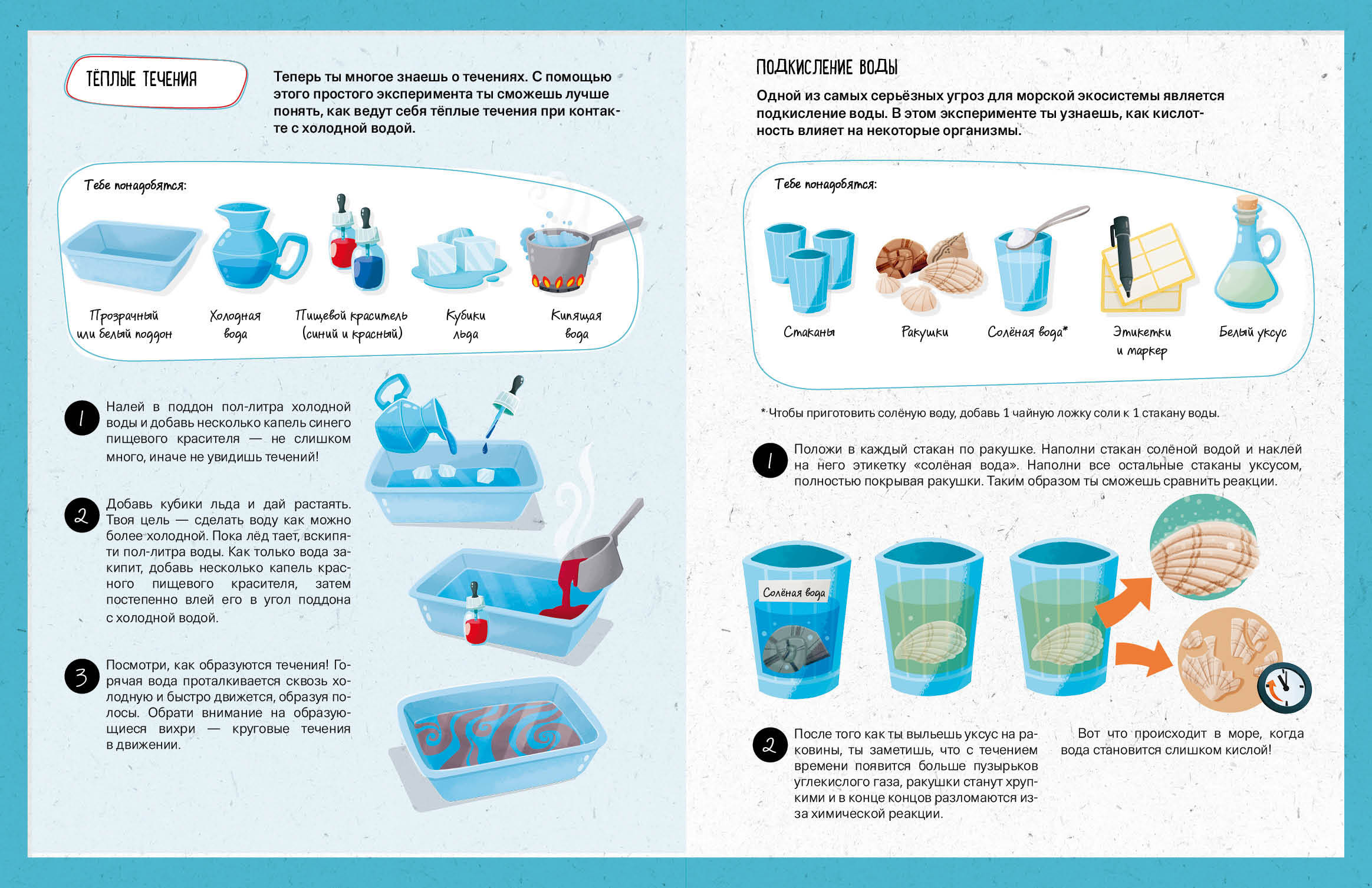 ТЁПЛЫЕ ТЕЧЕНИЯ

Теперь ты многое знаешь о течениях. С помощью этого простого эксперимента ты сможешь лучше понять, как ведут себя тёплые течения при контакте с холодной водой.

Тебе понадобятся:

Прозрачный или белый поддон

Холодная вода

Пищевой краситель (синий и красный)

Кубики льда

Кипящая вода

1 Налей в поддон пол-литра холодной воды и добавь несколько капель синего пищевого красителя — не слишком много, иначе не увидишь течений!

2 Добавь кубики льда и дай растаять. Твоя цель — сделать воду как можно более холодной. Пока лёд тает, вскипяти пол-литра воды. Как только вода закипит, добавь несколько капель красного пищевого красителя, затем постепенно влей его в угол поддона с холодной водой.

3 Посмотри, как образуются течения! Горячая вода проталкивается сквозь холодную и быстро движется, образуя полосы. Обрати внимание на образующиеся вихри — круговые течения в движении.

ПОДКИСЛЕНИЕ ВОДЫ

Одной из самых серьёзных угроз для морской экосистемы является подкисление воды. В этом эксперименте ты узнаешь, как кислотность влияет на некоторые организмы.

Тебе понадобятся:

Стаканы

Ракушки

Солёная вода*

Этикетки и маркер

Белый уксус

* Чтобы приготовить солёную воду, добавь 1 чайную ложку соли к 1 стакану воды.

1 Положи в каждый стакан по ракушке. Наполни стакан солёной водой и наклей на него этикетку «солёная вода». Наполни все остальные стаканы уксусом, полностью покрывая ракушки. Таким образом ты сможешь сравнить реакции.

Солёная вода

2 После того как ты выльешь уксус на раковины, ты заметишь, что с течением времени появится больше пузырьков углекислого газа, ракушки станут хрупкими и в конце концов разломаются из-за химической реакции.

Вот что происходит в море, когда вода становится слишком кислой!