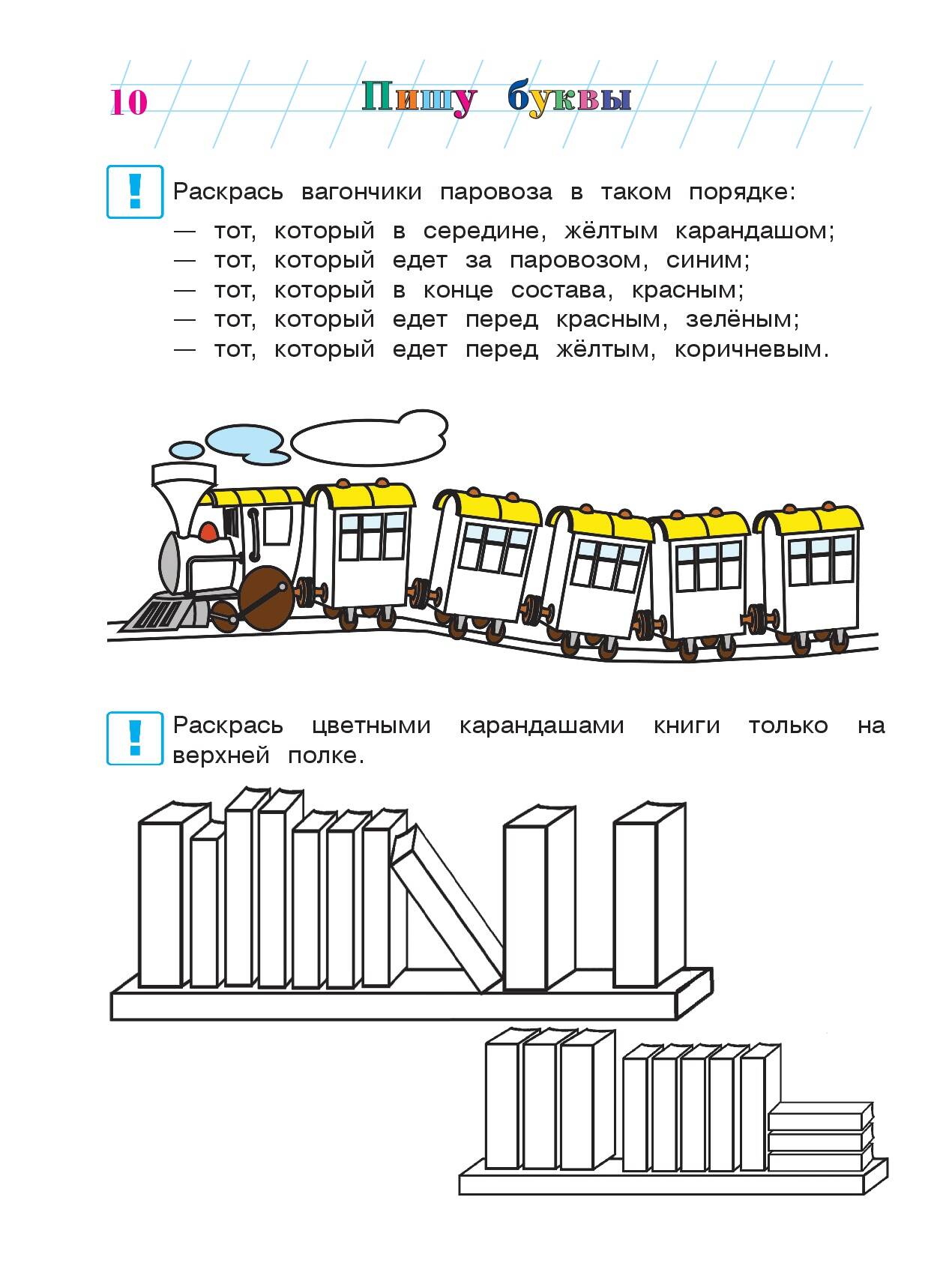 10 Пишу буквы

!

Раскрась вагончики паровоза в таком порядке:

— тот, который в середине, жёлтым карандашом;
— тот, который едет за паровозом, синим;
— тот, который в конце состава, красным;
— тот, который едет перед красным, зелёным;
— тот, который едет перед жёлтым, коричневым.

!

Раскрась цветными карандашами книги только на верхней полке.