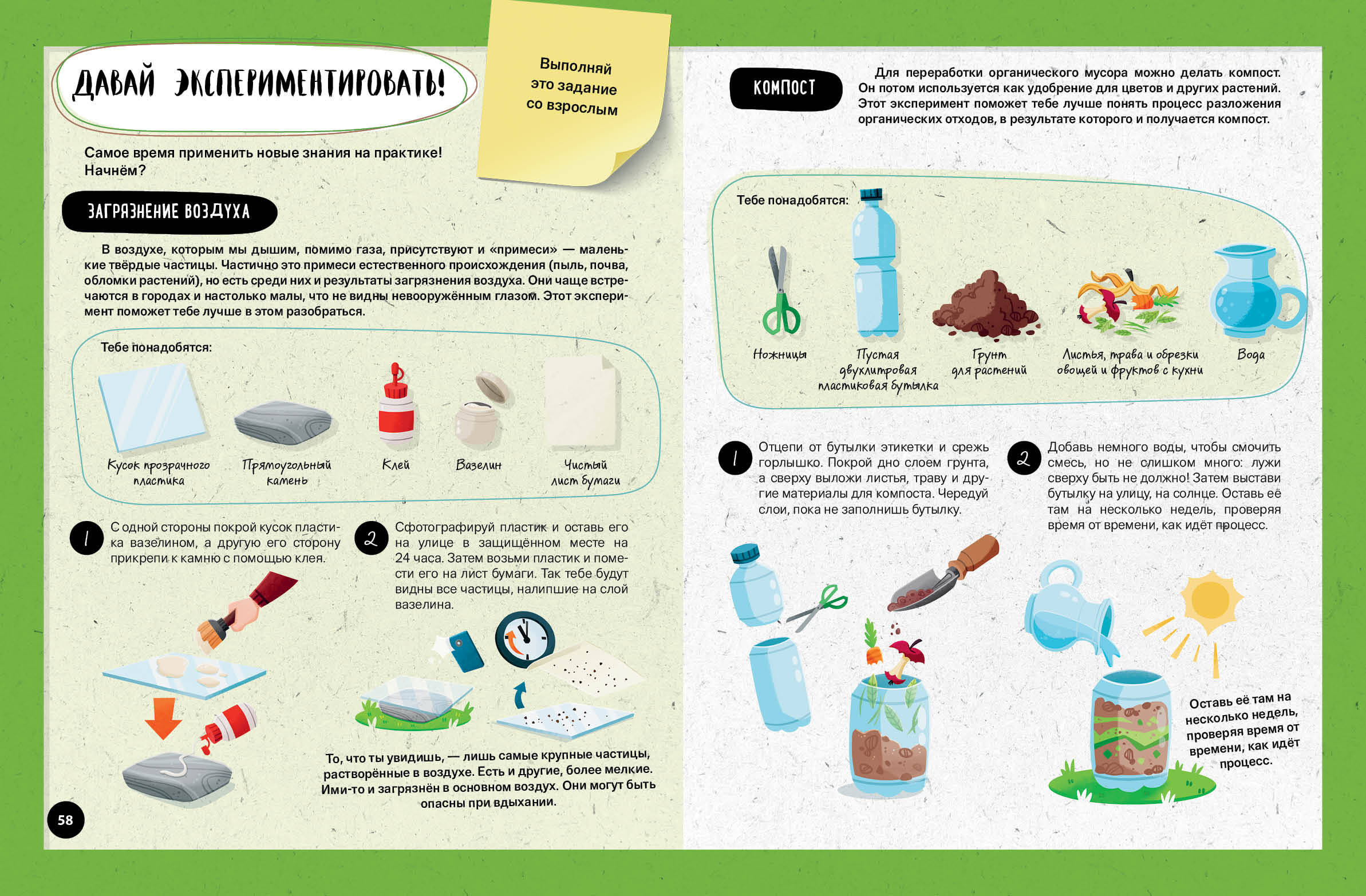 ДАВАЙ ЭКСПЕРИМЕНТИРОВАТЬ!

Выполняй это задание со взрослым

Самое время применить новые знания на практике! Начнём?

ЗАГРЯЗНЕНИЕ ВОЗДУХА

В воздухе, которым мы дышим, помимо газа, присутствуют и «примеси» — маленькие твёрдые частицы. Частично это примеси естественного происхождения (пыль, почва, обломки растений), но есть среди них и результаты загрязнения воздуха. Они чаще встречаются в городах и настолько малы, что не видны невооружённым глазом. Этот эксперимент поможет тебе лучше в этом разобраться.

Тебе понадобятся:

Кусок прозрачного пластика
Прямоугольный камень
Клей
Вазелин
Чистый лист бумаги

1 С одной стороны покрой кусок пластика вазелином, а другую его сторону прикрепи к камню с помощью клея.

2 Сфотографируй пластик и оставь его на улице в защищённом месте на 24 часа. Затем возьми пластик и помести его на лист бумаги. Так тебе будут видны все частицы, налипшие на слой вазелина.

То, что ты увидишь, — лишь самые крупные частицы, растворённые в воздухе. Есть и другие, более мелкие. Ими-то и загрязнён в основном воздух. Они могут быть опасны при вдыхании.

58

КОМПОСТ

Для переработки органического мусора можно делать компост. Он потом используется как удобрение для цветов и других растений. Этот эксперимент поможет тебе лучше понять процесс разложения органических отходов, в результате которого и получается компост.

Тебе понадобятся:

Ножницы
Пустая двухлитровая пластиковая бутылка
Грунт для растений
Листья, трава и обрезки овощей и фруктов с кухни
Вода

1 Отцепи от бутылки этикетки и срежь горлышко. Покрой дно слоем грунта, а сверху выложи листья, траву и другие материалы для компоста. Чередуй слои, пока не заполнишь бутылку.

2 Добавь немного воды, чтобы смочить смесь, но не слишком много: лужи сверху быть не должно! Затем выстави бутылку на улицу, на солнце. Оставь её там на несколько недель, проверяя время от времени, как идёт процесс.

Оставь её там на несколько недель, проверяя время от времени, как идёт процесс.