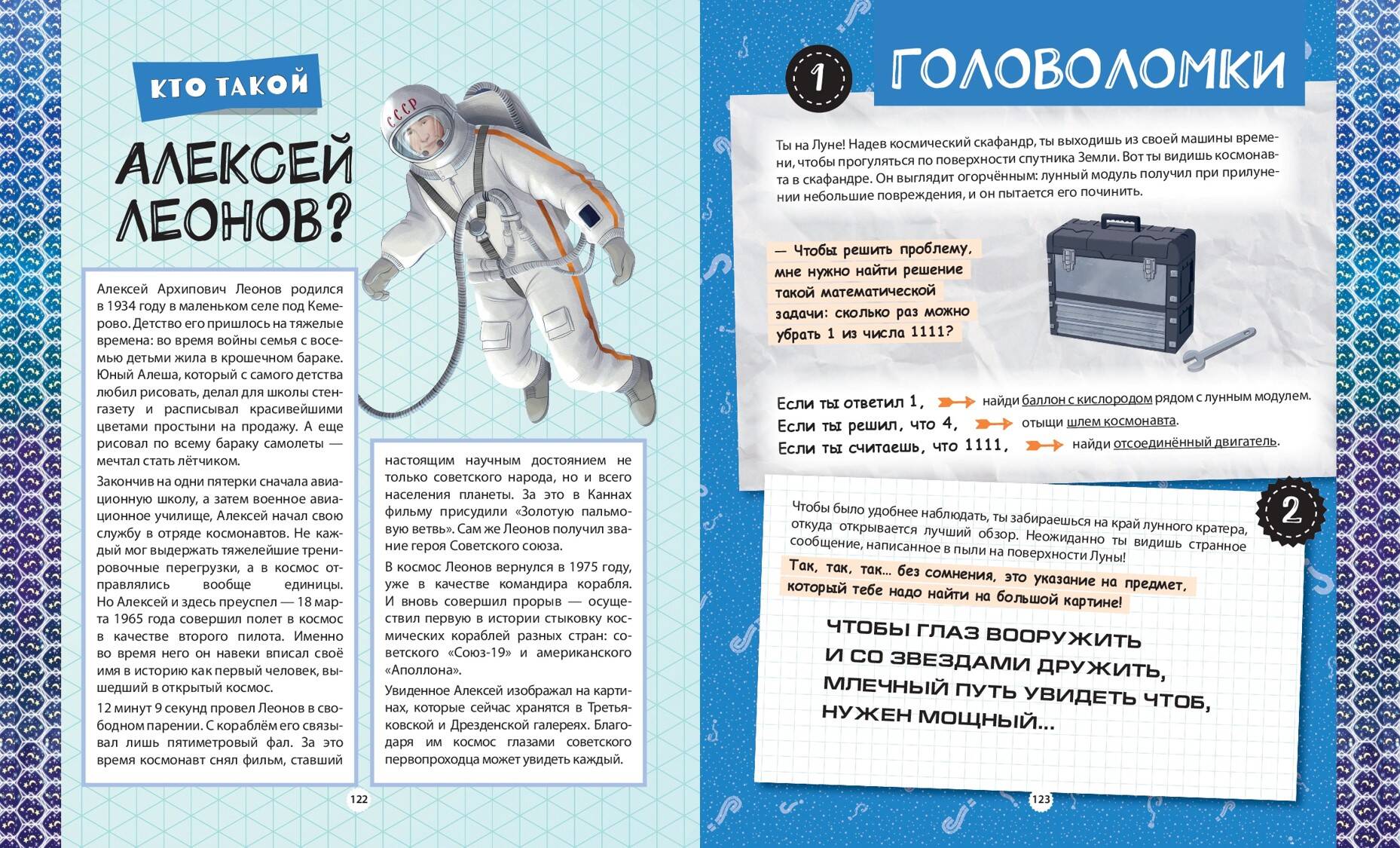 КТО ТАКОЙ

АЛЕКСЕЙ ЛЕОНОВ?

СССР

Алексей Архипович Леонов родился в 1934 году в маленьком селе под Кемерово. Детство его пришлось на тяжелые времена: во время войны семья с восемью детьми жила в крошечном бараке. Юный Алеша, который с самого детства любил рисовать, делал для школы стенгазету и расписывал красивейшими цветами простыни на продажу. А еще рисовал по всему бараку самолеты — мечтал стать лётчиком.

Закончив на одни пятерки сначала авиационную школу, а затем военное авиационное училище, Алексей начал свою службу в отряде космонавтов. Не каждый мог выдержать тяжелейшие тренировочные перегрузки, а в космос отправлялись вообще единицы. Но Алексей и здесь преуспел — 18 марта 1965 года совершил полет в космос в качестве второго пилота. Именно во время него он навеки вписал своё имя в историю как первый человек, вышедший в открытый космос.

12 минут 9 секунд провел Леонов в свободном парении. С кораблём его связывал лишь пятиметровый фал. За это время космонавт снял фильм, ставший

настоящим научным достоянием не только советского народа, но и всего населения планеты. За это в Каннах фильму присудили «Золотую пальмовую ветвь». Сам же Леонов получил звание героя Советского союза.

В космос Леонов вернулся в 1975 году, уже в качестве командира корабля. И вновь совершил прорыв — осуществил первую в истории стыковку космических кораблей разных стран: советского «Союз-19» и американского «Аполлона».

Увиденное Алексей изображал на картинах, которые сейчас хранятся в Третьяковской и Дрезденской галереях. Благодаря им космос глазами советского первопроходца может увидеть каждый.

122

1 ГОЛОВОЛОМКИ

Ты на Луне! Надев космический скафандр, ты выходишь из своей машины времени, чтобы прогуляться по поверхности спутника Земли. Вот ты видишь космонавта в скафандре. Он выглядит огорчённым: лунный модуль получил при прилунении небольшие повреждения, и он пытается его починить.

— Чтобы решить проблему, мне нужно найти решение такой математической задачи: сколько раз можно убрать 1 из числа 1111?

Если ты ответил 1, найди баллон с кислородом рядом с лунным модулем.
Если ты решил, что 4, отыщи шлем космонавта.
Если ты считаешь, что 1111, найди отсоединённый двигатель.

2

Чтобы было удобнее наблюдать, ты забираешься на край лунного кратера, откуда открывается лучший обзор. Неожиданно ты видишь странное сообщение, написанное в пыли на поверхности Луны!

Так, так, так... без сомнения, это указание на предмет, который тебе надо найти на большой картине!

ЧТОБЫ ГЛАЗ ВООРУЖИТЬ
И СО ЗВЕЗДАМИ ДРУЖИТЬ,
МЛЕЧНЫЙ ПУТЬ УВИДЕТЬ ЧТОБ,
НУЖЕН МОЩНЫЙ...

123