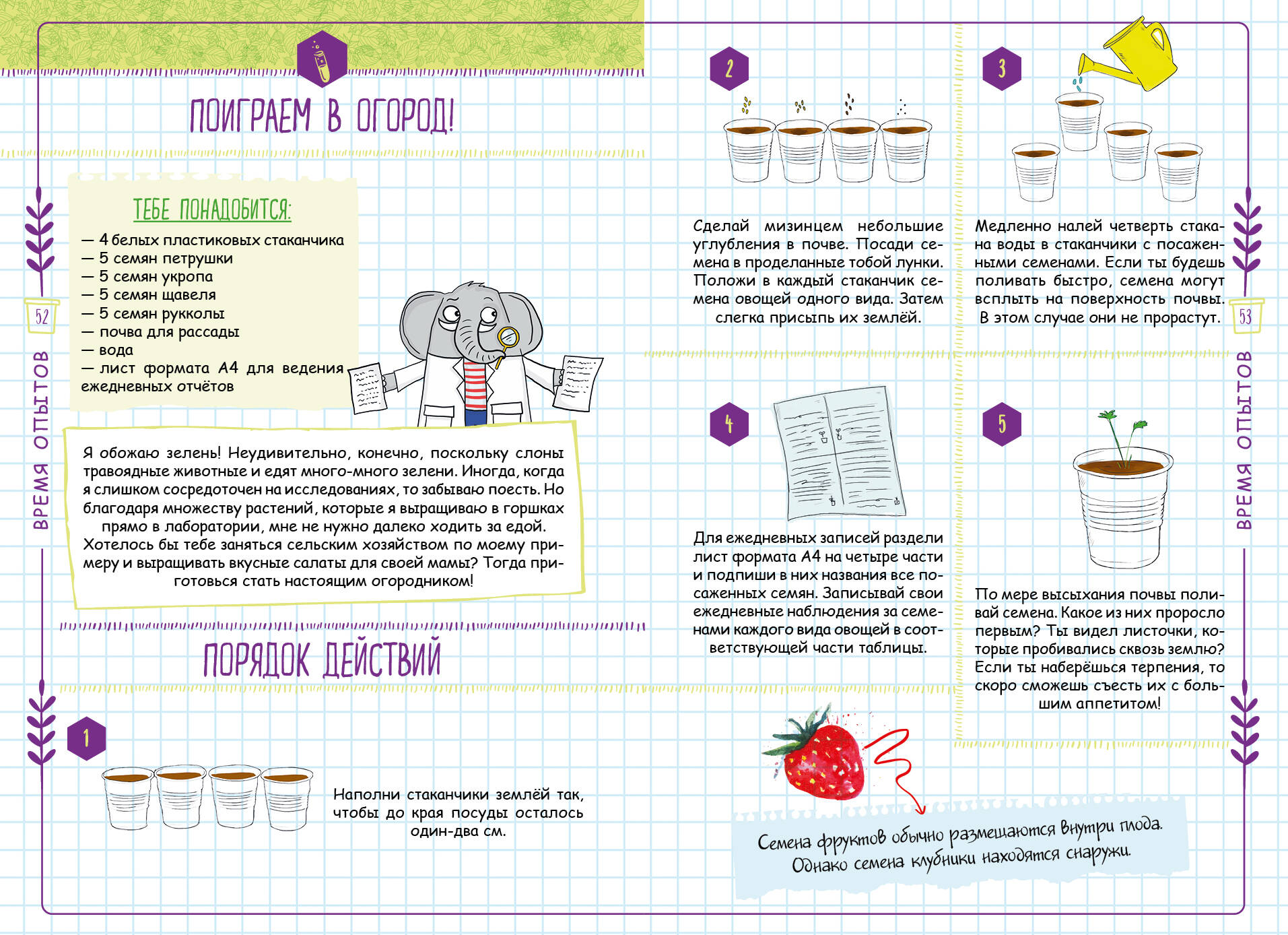 ПОИГРАЕМ В ОГОРОД!

ТЕБЕ ПОНАДОБИТСЯ:

— 4 белых пластиковых стаканчика
— 5 семян петрушки
— 5 семян укропа
— 5 семян щавеля
— 5 семян рукколы
— почва для рассады
— вода
— лист формата А4 для ведения ежедневных отчётов

52

ВРЕМЯ ОПЫТОВ

Я обожаю зелень! Неудивительно, конечно, поскольку слоны травоядные животные и едят много-много зелени. Иногда, когда я слишком сосредоточен на исследованиях, то забываю поесть. Но благодаря множеству растений, которые я выращиваю в горшках прямо в лаборатории, мне не нужно далеко ходить за едой. Хотелось бы тебе заняться сельским хозяйством по моему примеру и выращивать вкусные салаты для своей мамы? Тогда приготовься стать настоящим огородником!

ПОРЯДОК ДЕЙСТВИЙ

1

Наполни стаканчики землёй так, чтобы до края посуды осталось один-два см.

2

Сделай мизинцем небольшие углубления в почве. Посади семена в проделанные тобой лунки. Положи в каждый стаканчик семена овощей одного вида. Затем слегка присыпь их землёй.

3

Медленно налей четверть стакана воды в стаканчики с посаженными семенами. Если ты будешь поливать быстро, семена могут всплыть на поверхность почвы. В этом случае они не прорастут.

53

ВРЕМЯ ОПЫТОВ

4

Для ежедневных записей раздели лист формата А4 на четыре части и подпиши в них названия все посаженных семян. Записывай свои ежедневные наблюдения за семенами каждого вида овощей в соответствующей части таблицы.

5

По мере высыхания почвы поливай семена. Какое из них проросло первым? Ты видел листочки, которые пробивались сквозь землю? Если ты наберёшься терпения, то скоро сможешь съесть их с большим аппетитом!

Семена фруктов обычно размещаются внутри плода. Однако семена клубники находятся снаружи.