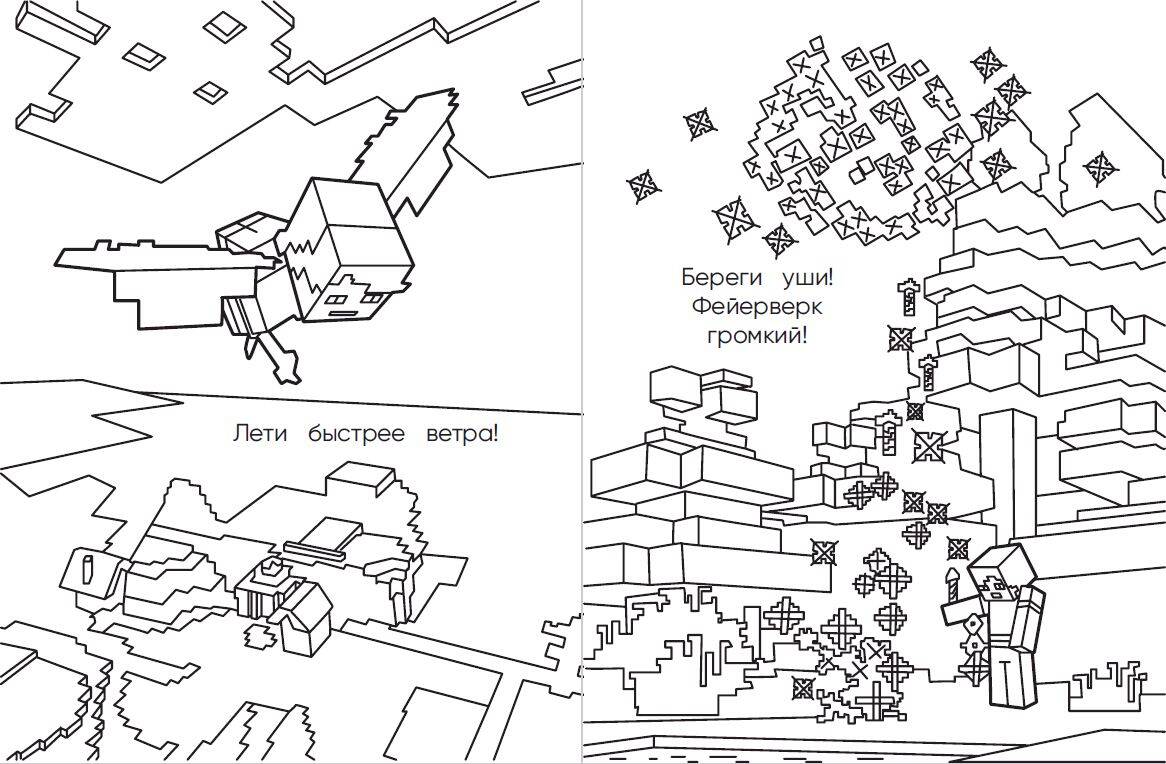 Лети быстрее ветра!

Береги уши!
Фейерверк
громкий!