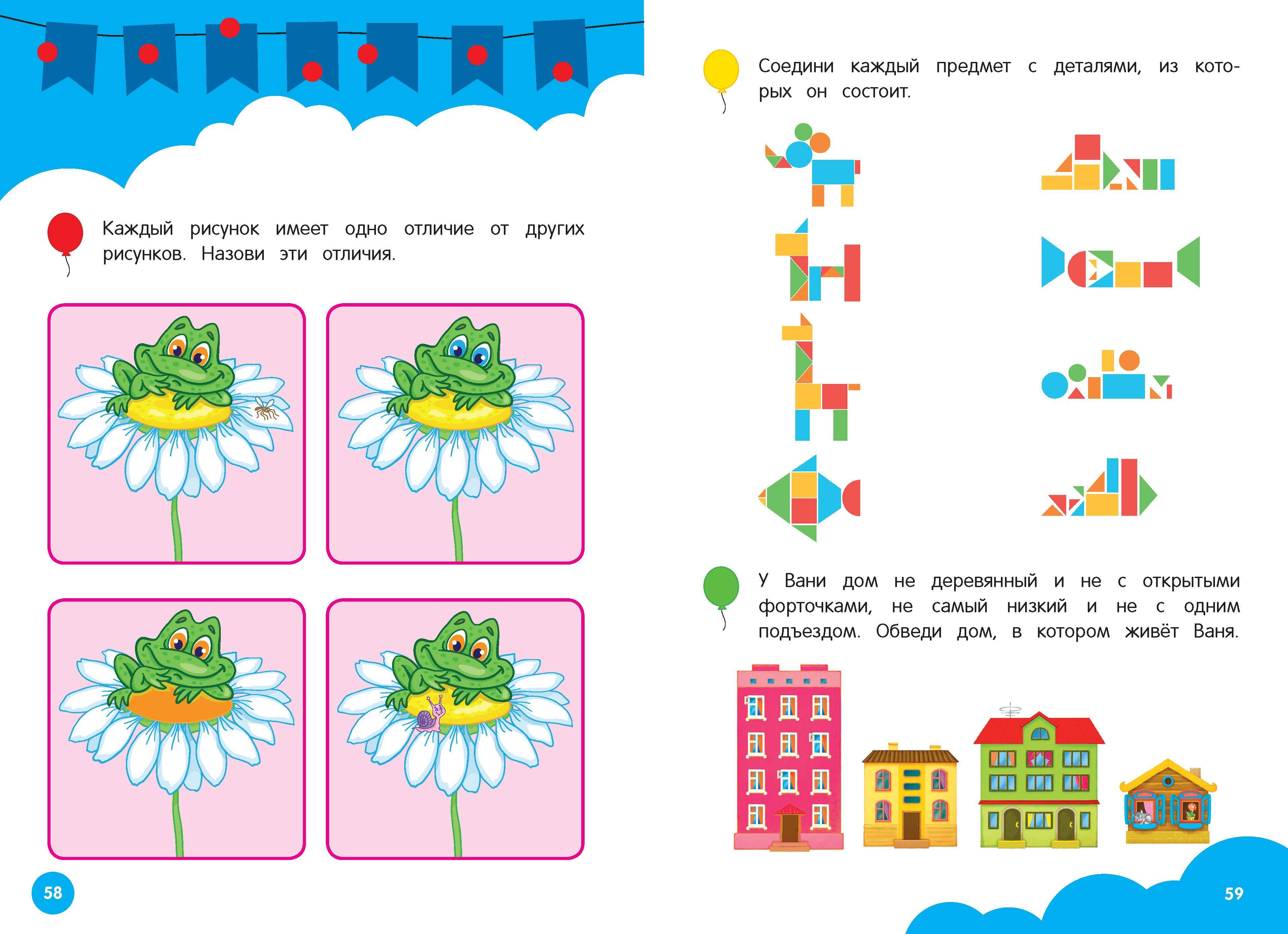 Каждый рисунок имеет одно отличие от других рисунков. Назови эти отличия.

58

Соедини каждый предмет с деталями, из которых он состоит.

У Вани дом не деревянный и не с открытыми форточками, не самый низкий и не с одним подъездом. Обведи дом, в котором живёт Ваня.

59