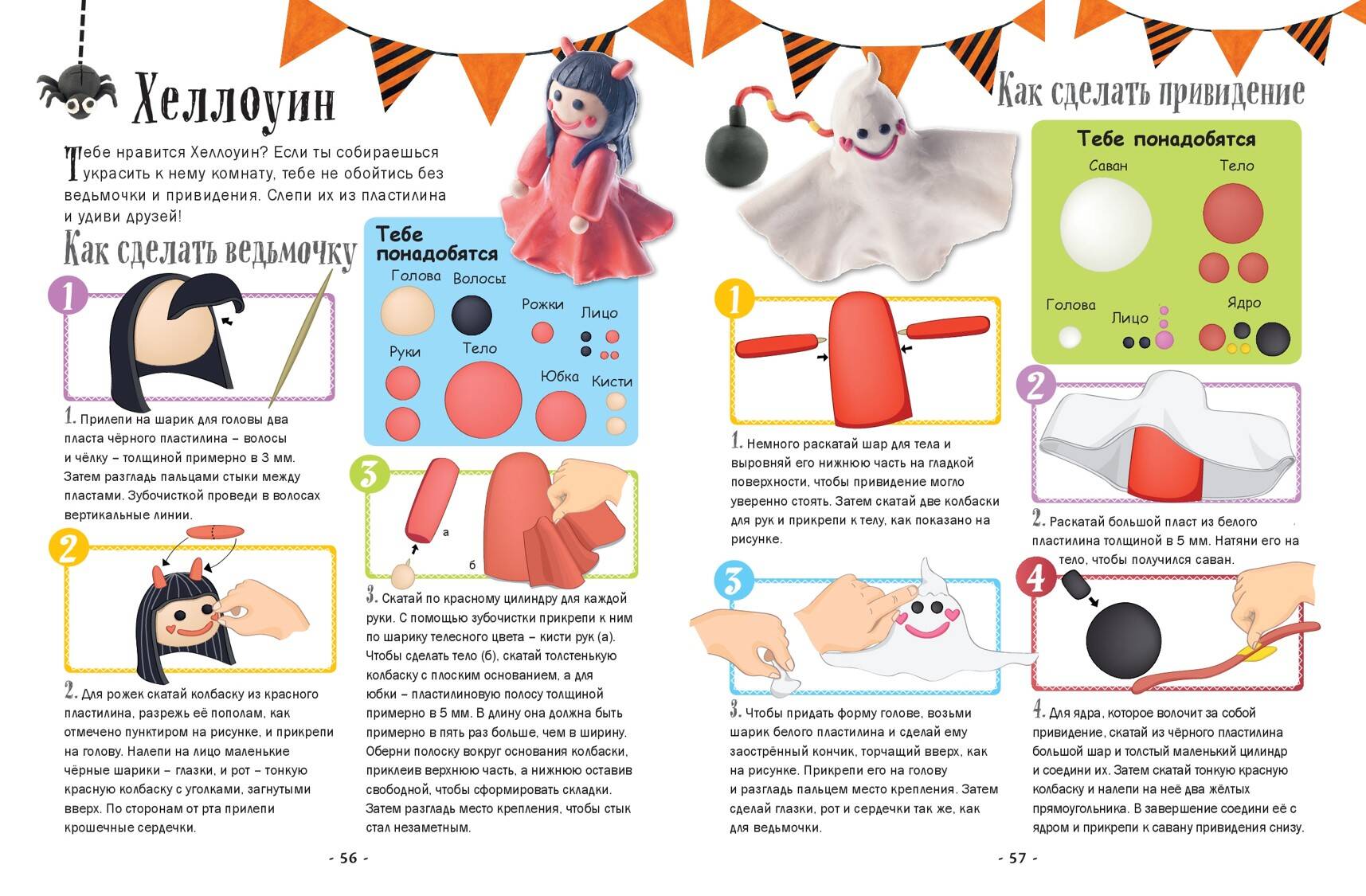 Хеллоуин

Тебе нравится Хеллоуин? Если ты собираешься украсить к нему комнату, тебе не обойтись без ведьмочки и привидения. Слепи их из пластилина и удиви друзей!

Как сделать ведьмочку

Тебе понадобятся
Голова
Волосы
Рожки
Лицо
Руки
Тело
Юбка
Кисти

1

1. Прилепи на шарик для головы два пласта чёрного пластилина – волосы и чёлку – толщиной примерно в 3 мм. Затем разгладь пальцами стыки между пластами. Зубочисткой проведи в волосах вертикальные линии.

2

2. Для рожек скатай колбаску из красного пластилина, разрежь её пополам, как отмечено пунктиром на рисунке, и прикрепи на голову. Налепи на лицо маленькие чёрные шарики – глазки, и рот – тонкую красную колбаску с уголками, загнутыми вверх. По сторонам от рта прилепи крошечные сердечки.

3
а
б

3. Скатай по красному цилиндру для каждой руки. С помощью зубочистки прикрепи к ним по шарику телесного цвета – кисти рук (а). Чтобы сделать тело (б), скатай толстенькую колбаску с плоским основанием, а для юбки – пластилиновую полосу толщиной примерно в 5 мм. В длину она должна быть примерно в пять раз больше, чем в ширину. Оберни полоску вокруг основания колбаски, приклеив верхнюю часть, а нижнюю оставив свободной, чтобы сформировать складки. Затем разгладь место крепления, чтобы стык стал незаметным.

- 56 -

Как сделать привидение

Тебе понадобятся
Саван
Тело
Голова
Лицо
Ядро

1

1. Немного раскатай шар для тела и выровняй его нижнюю часть на гладкой поверхности, чтобы привидение могло уверенно стоять. Затем скатай две колбаски для рук и прикрепи к телу, как показано на рисунке.

2

2. Раскатай большой пласт из белого пластилина толщиной в 5 мм. Натяни его на тело, чтобы получился саван.

3

3. Чтобы придать форму голове, возьми шарик белого пластилина и сделай ему заострённый кончик, торчащий вверх, как на рисунке. Прикрепи его на голову и разгладь пальцем место крепления. Затем сделай глазки, рот и сердечки так же, как для ведьмочки.

4

4. Для ядра, которое волочит за собой привидение, скатай из чёрного пластилина большой шар и толстый маленький цилиндр и соедини их. Затем скатай тонкую красную колбаску и налепи на неё два жёлтых прямоугольника. В завершение соедини её с ядром и прикрепи к савану привидения снизу.

- 57 -