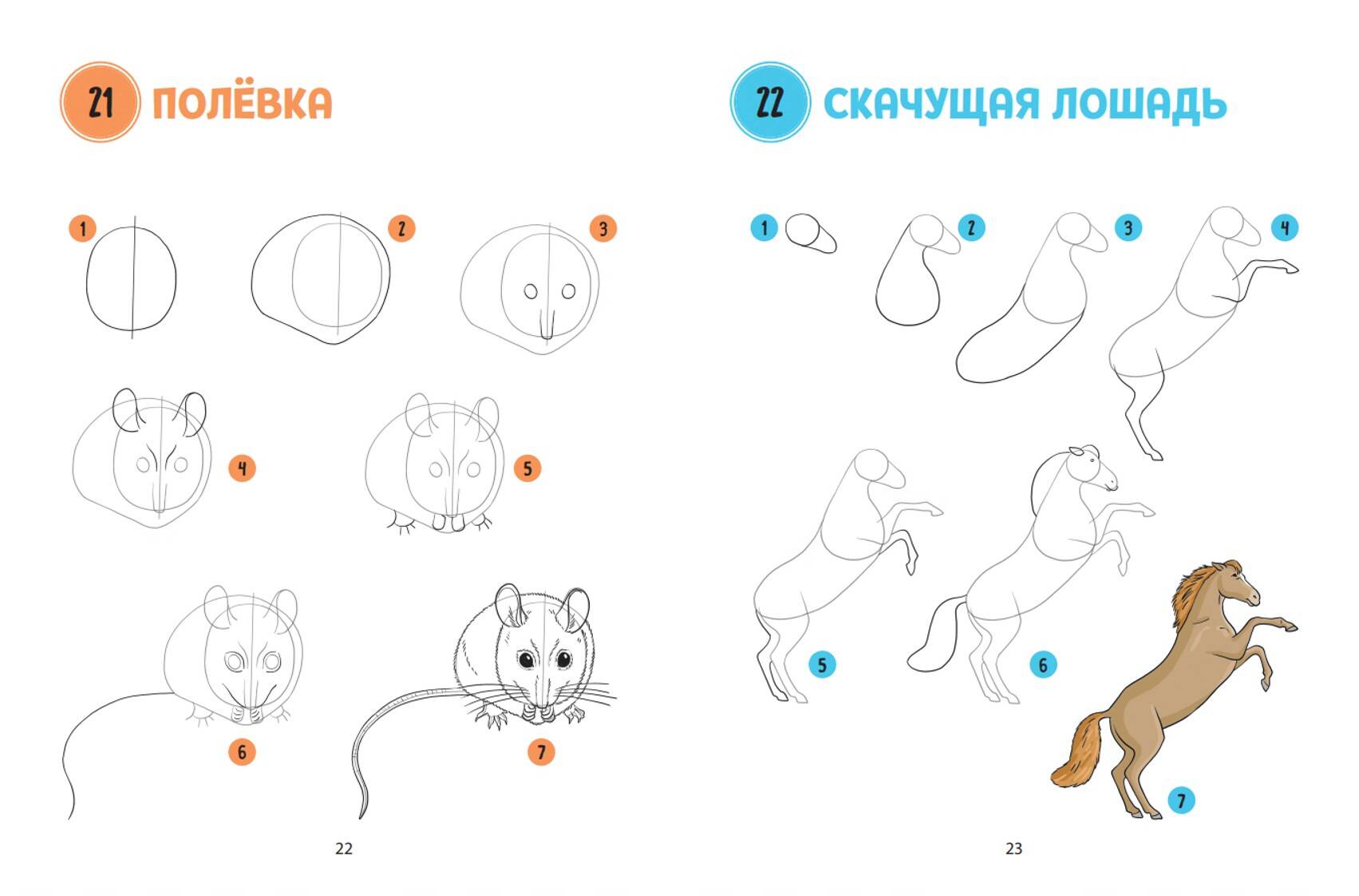 21 ПОЛЁВКА

1 2 3

4 5

6 7

22

22 СКАЧУЩАЯ ЛОШАДЬ

1 2 3 4

5 6

7

23