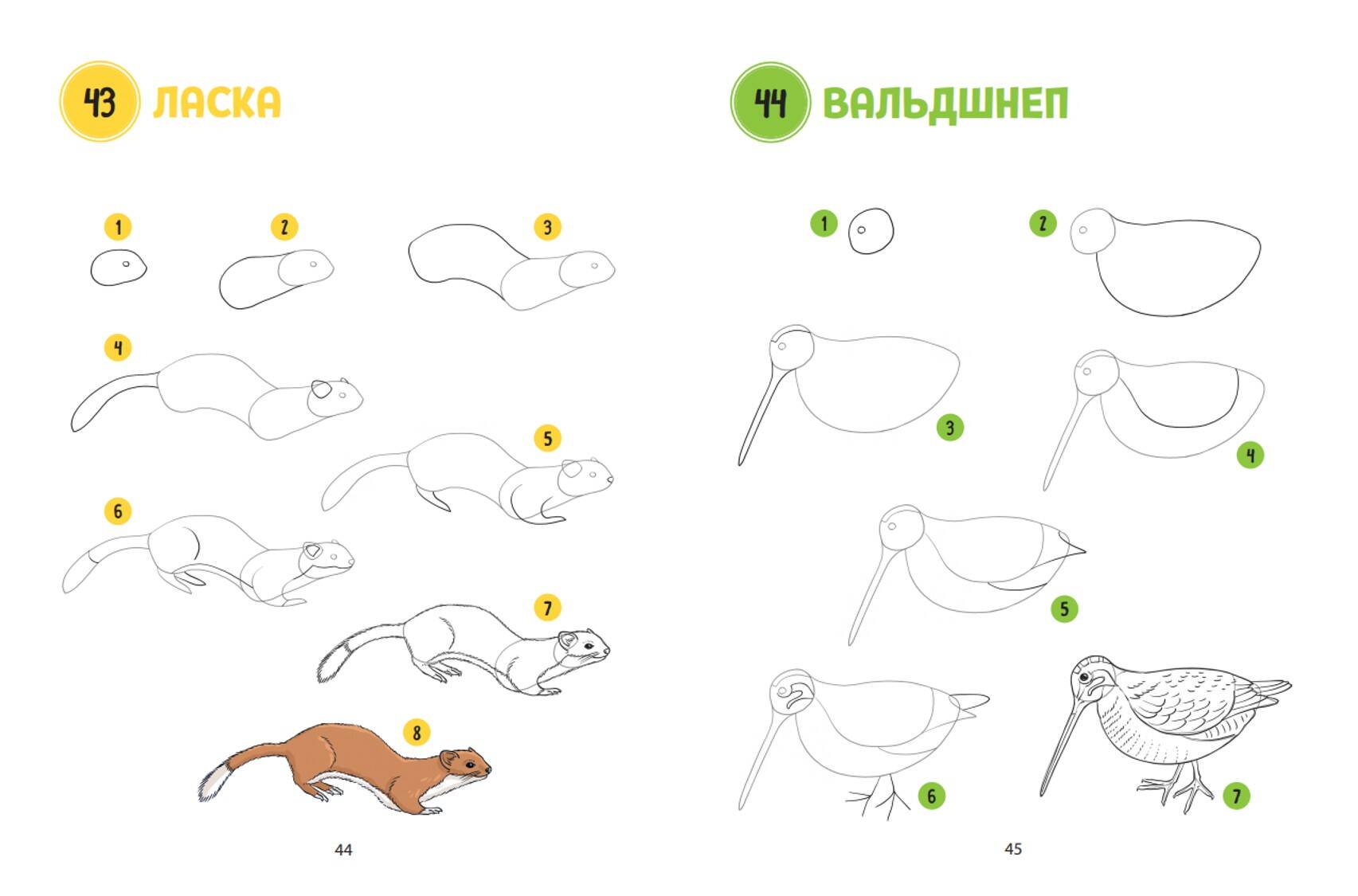 43 ЛАСКА

1

2

3

4

5

6

7

8

44

44 ВАЛЬДШНЕП

1

2

3

4

5

6

7

45