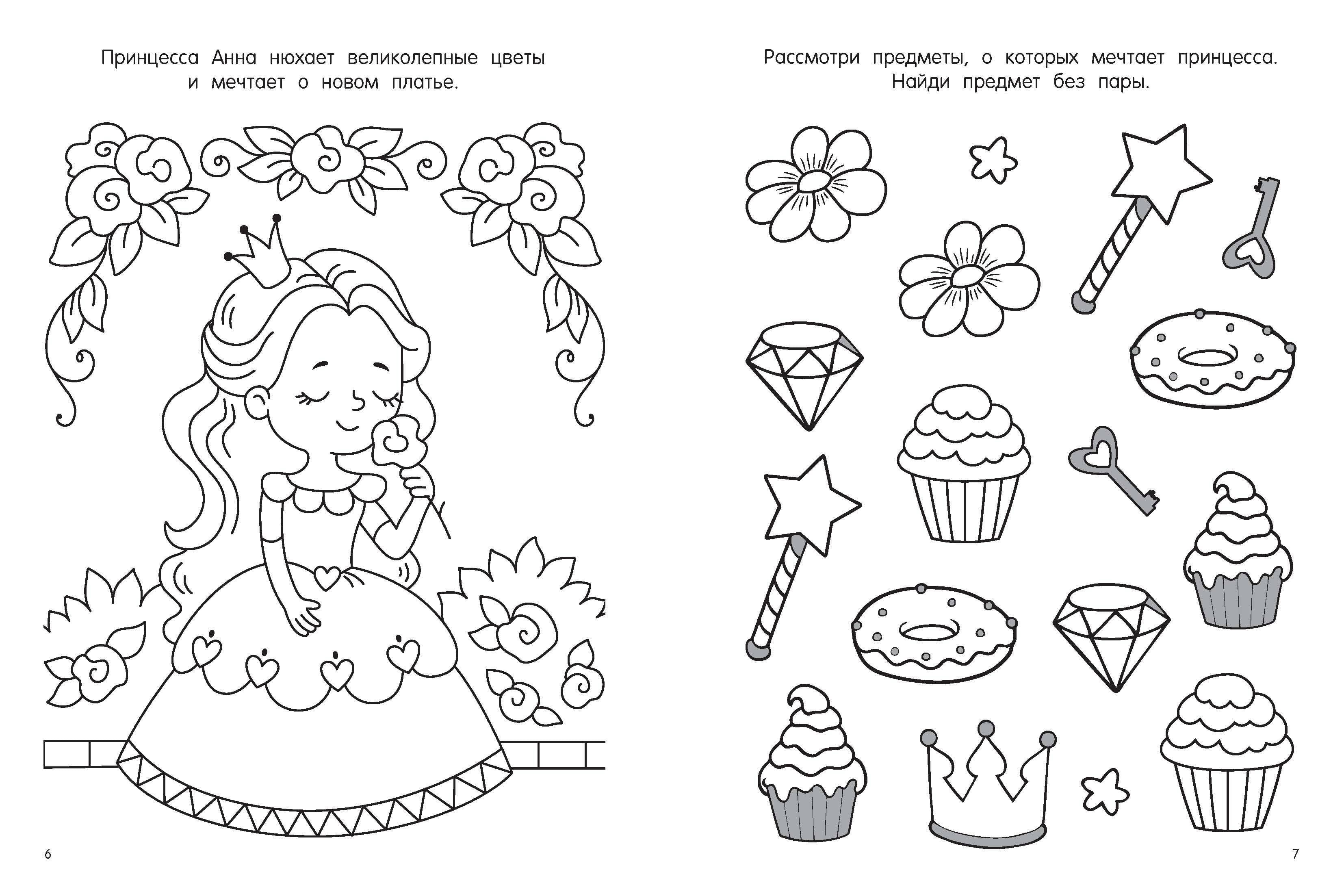 Принцесса Анна нюхает великолепные цветы и мечтает о новом платье.

6

Рассмотри предметы, о которых мечтает принцесса. Найди предмет без пары.

7