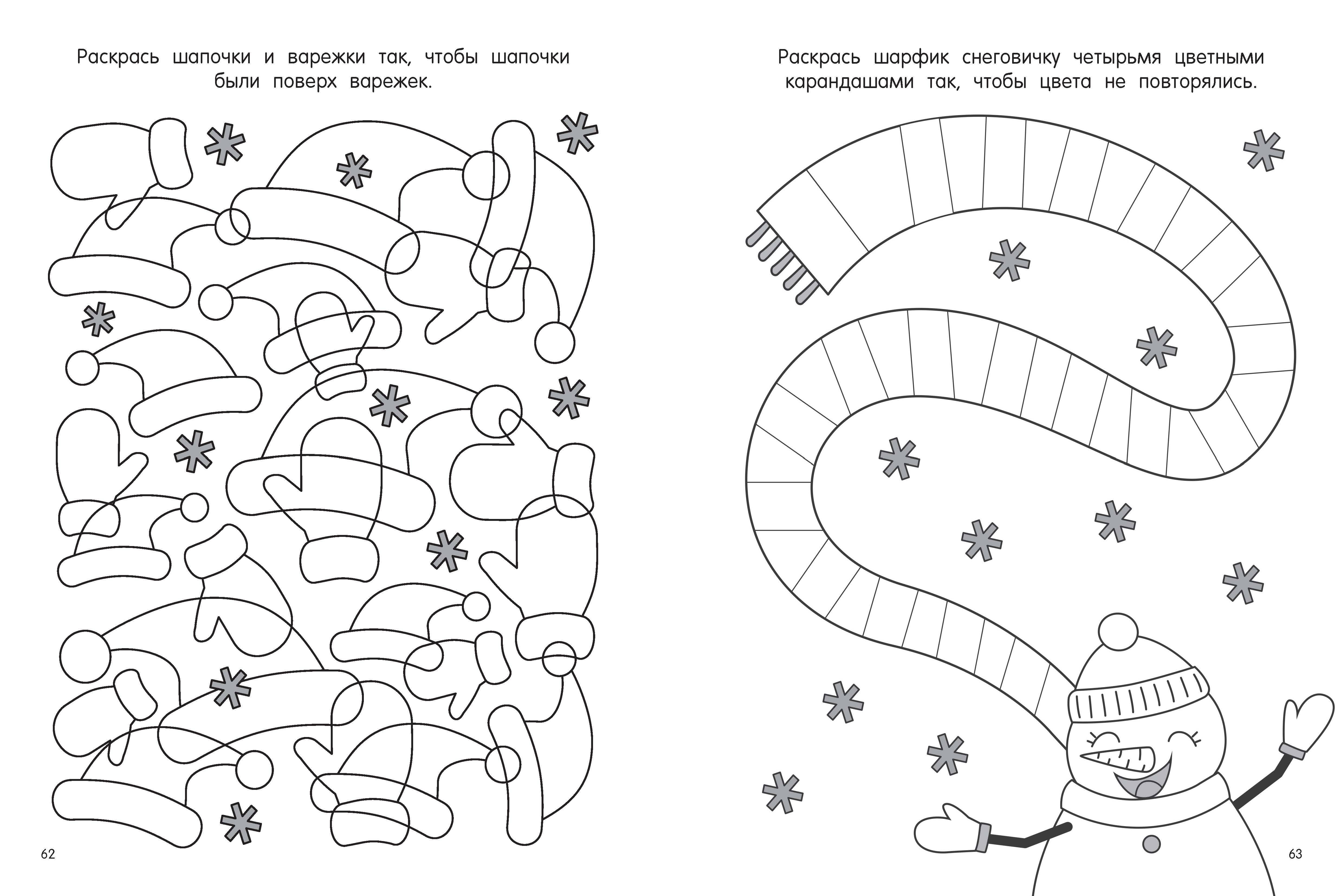 Раскрась шапочки и варежки так, чтобы шапочки были поверх варежек.

62

Раскрась шарфик снеговичку четырьмя цветными карандашами так, чтобы цвета не повторялись.

63