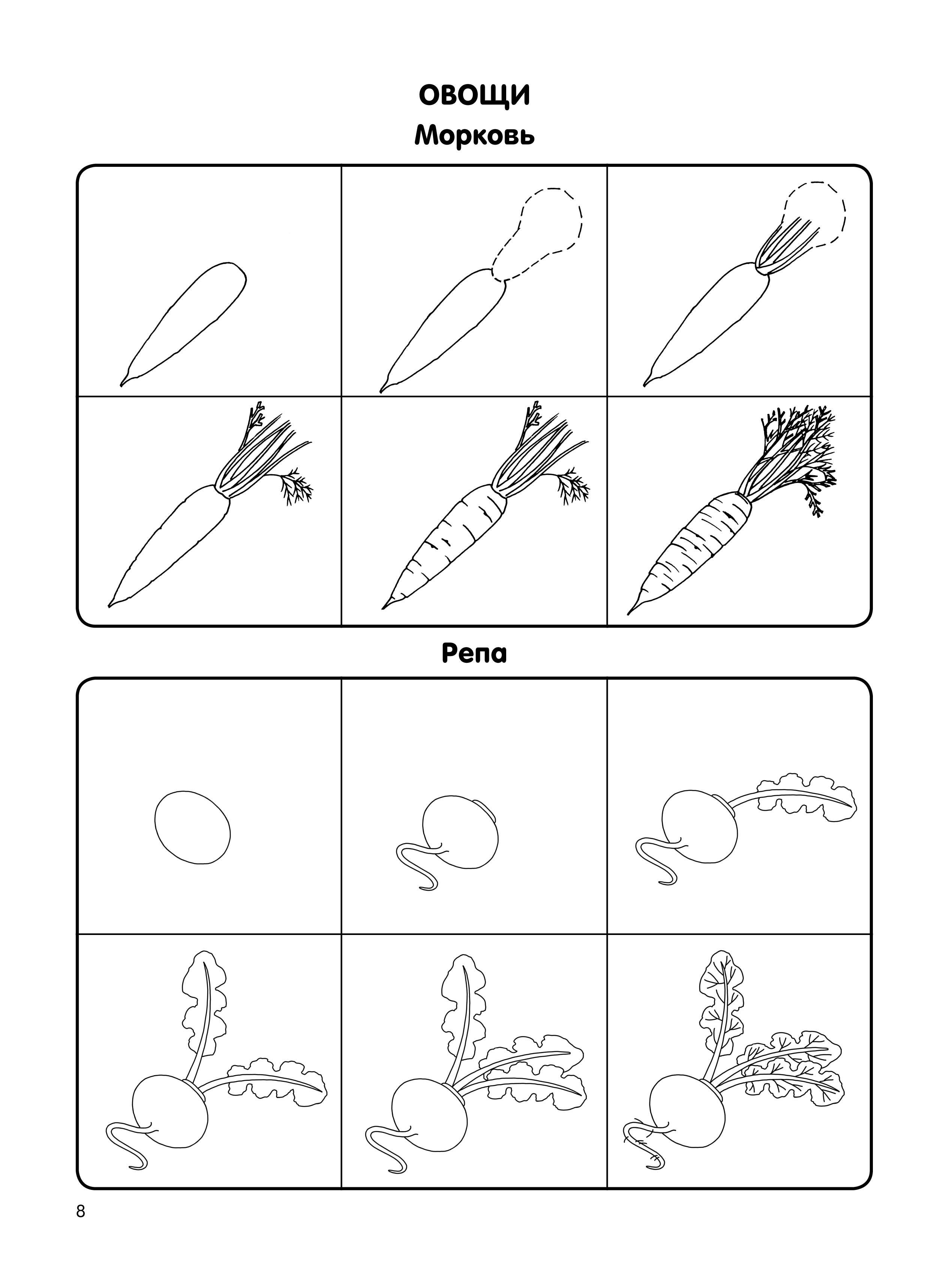 ОВОЩИ

Морковь

Репа

8