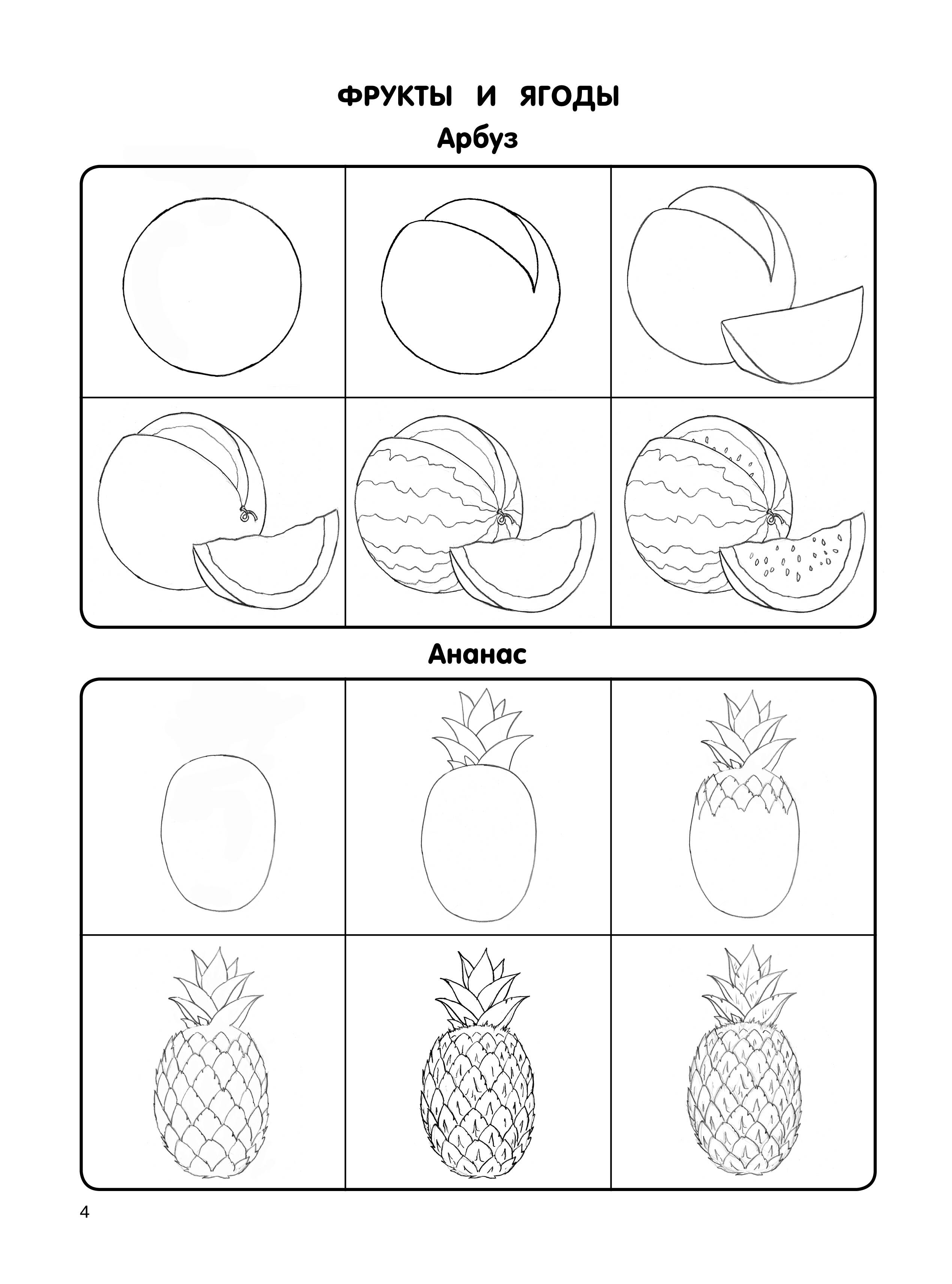 ФРУКТЫ И ЯГОДЫ

Арбуз

Ананас

4