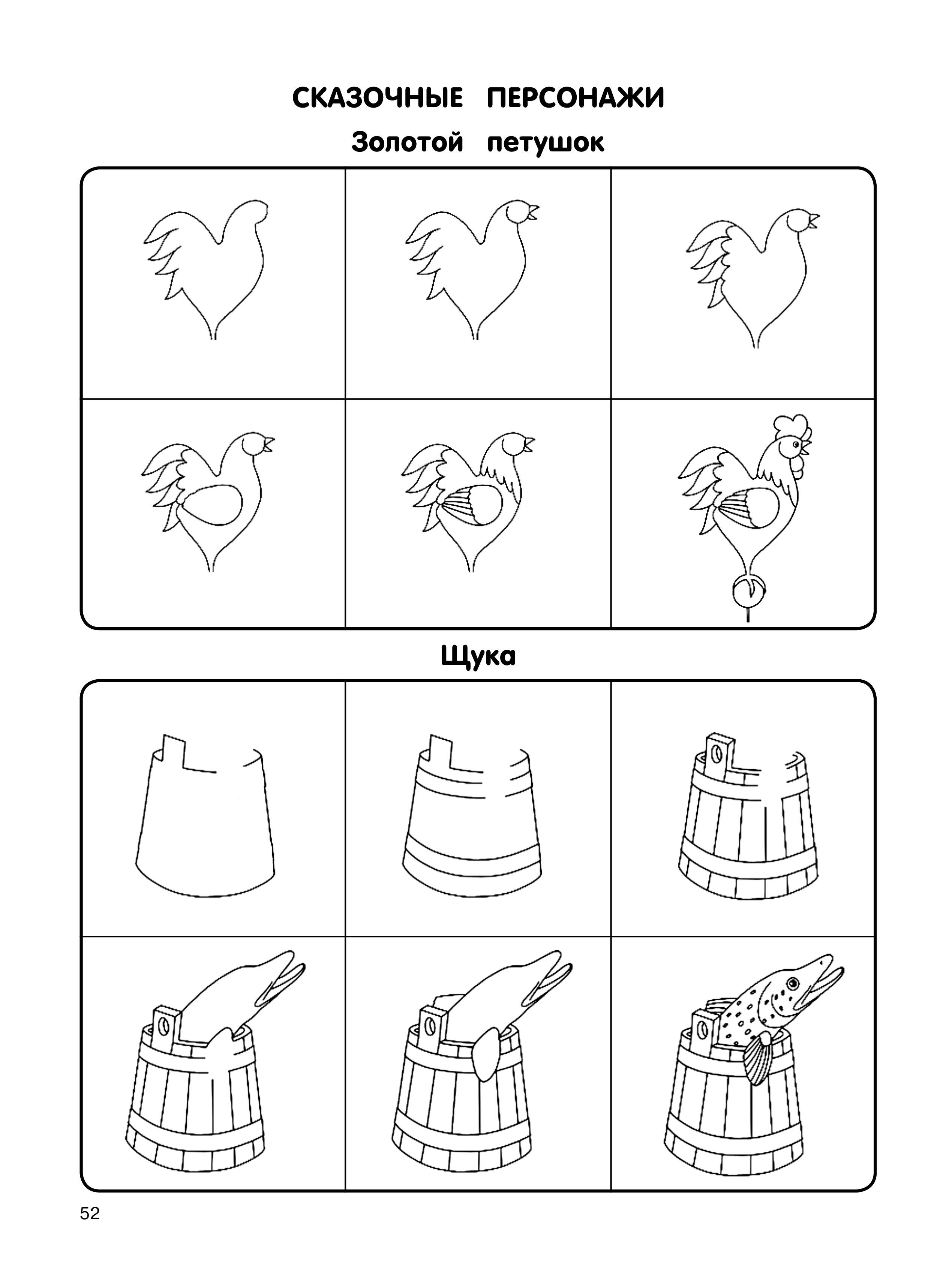 СКАЗОЧНЫЕ ПЕРСОНАЖИ

Золотой петушок

Щука

52