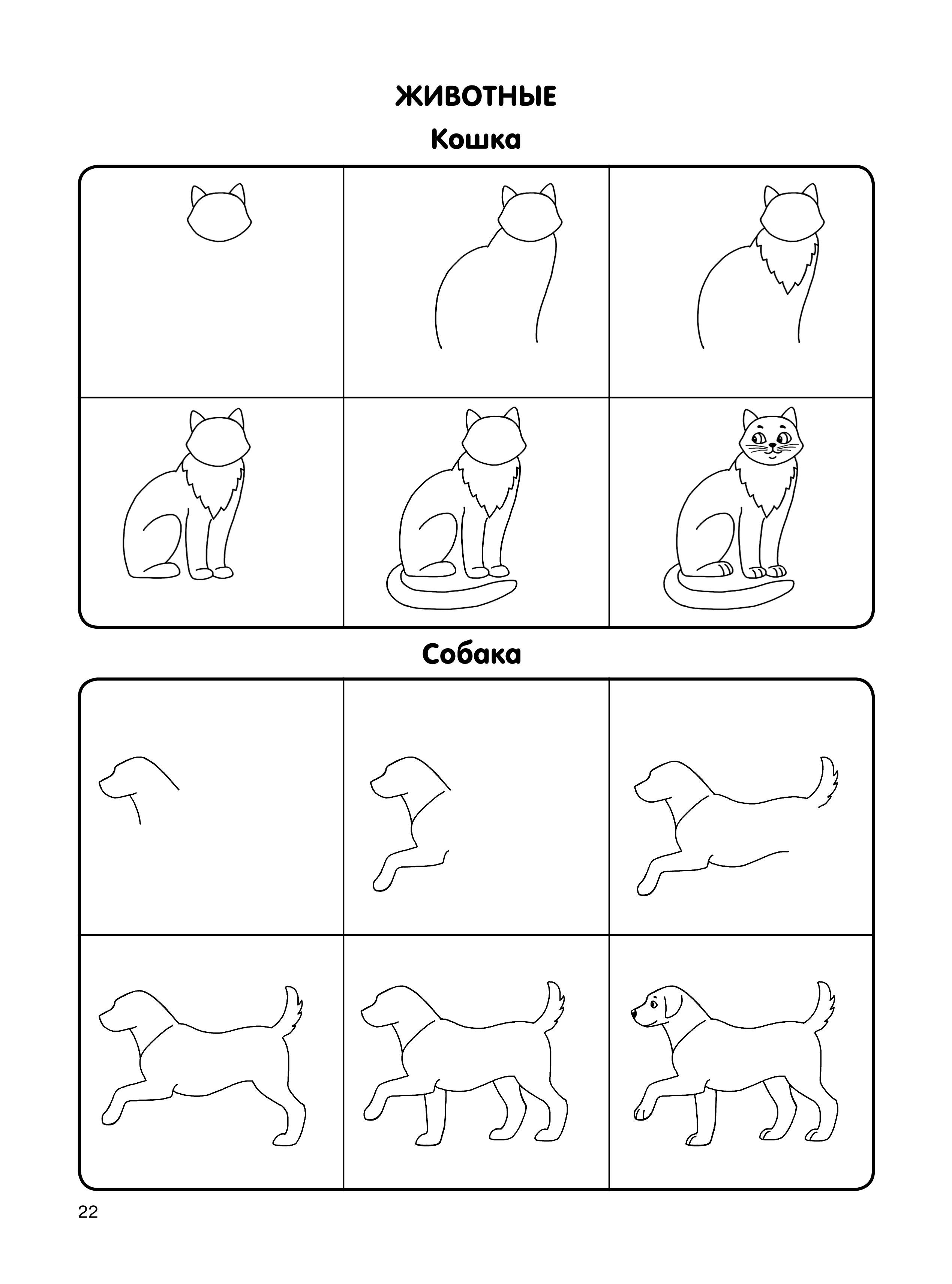 ЖИВОТНЫЕ

Кошка

Собака

22