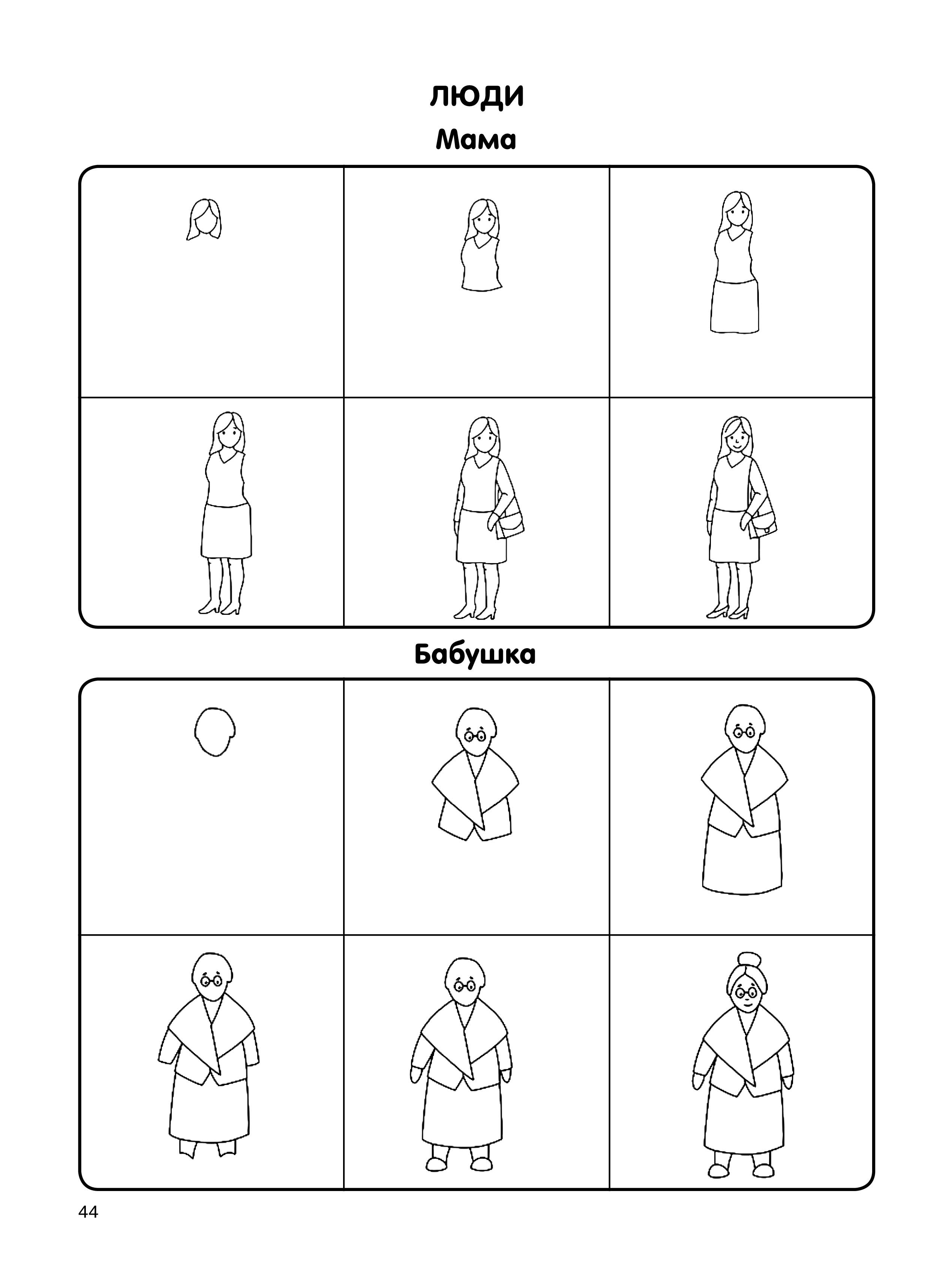 ЛЮДИ

Мама

Бабушка

44