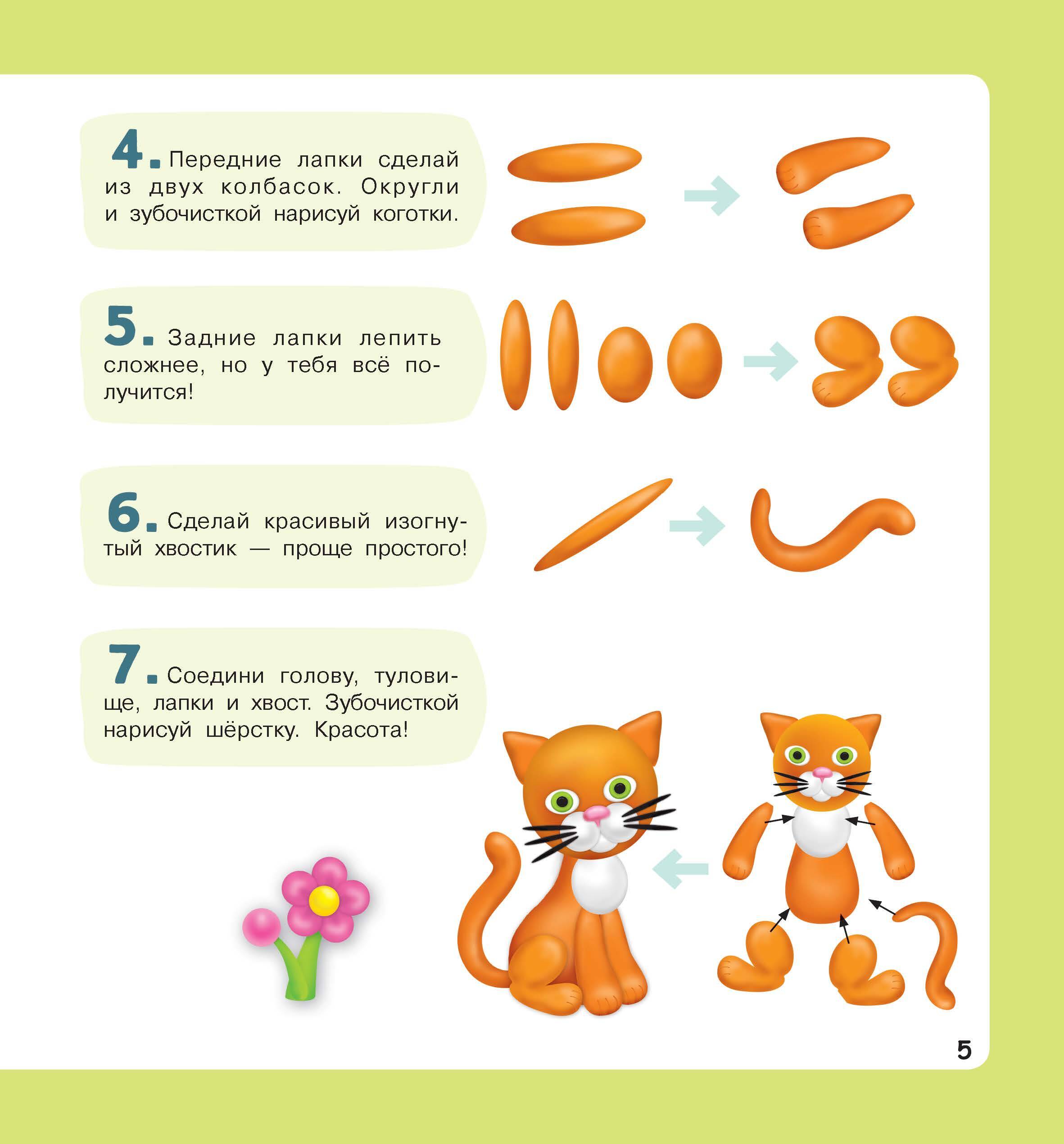 4. Передние лапки сделай из двух колбасок. Округли и зубочисткой нарисуй коготки.

5. Задние лапки лепить сложнее, но у тебя всё получится!

6. Сделай красивый изогнутый хвостик — проще простого!

7. Соедини голову, туловище, лапки и хвост. Зубочисткой нарисуй шёрстку. Красота!

5