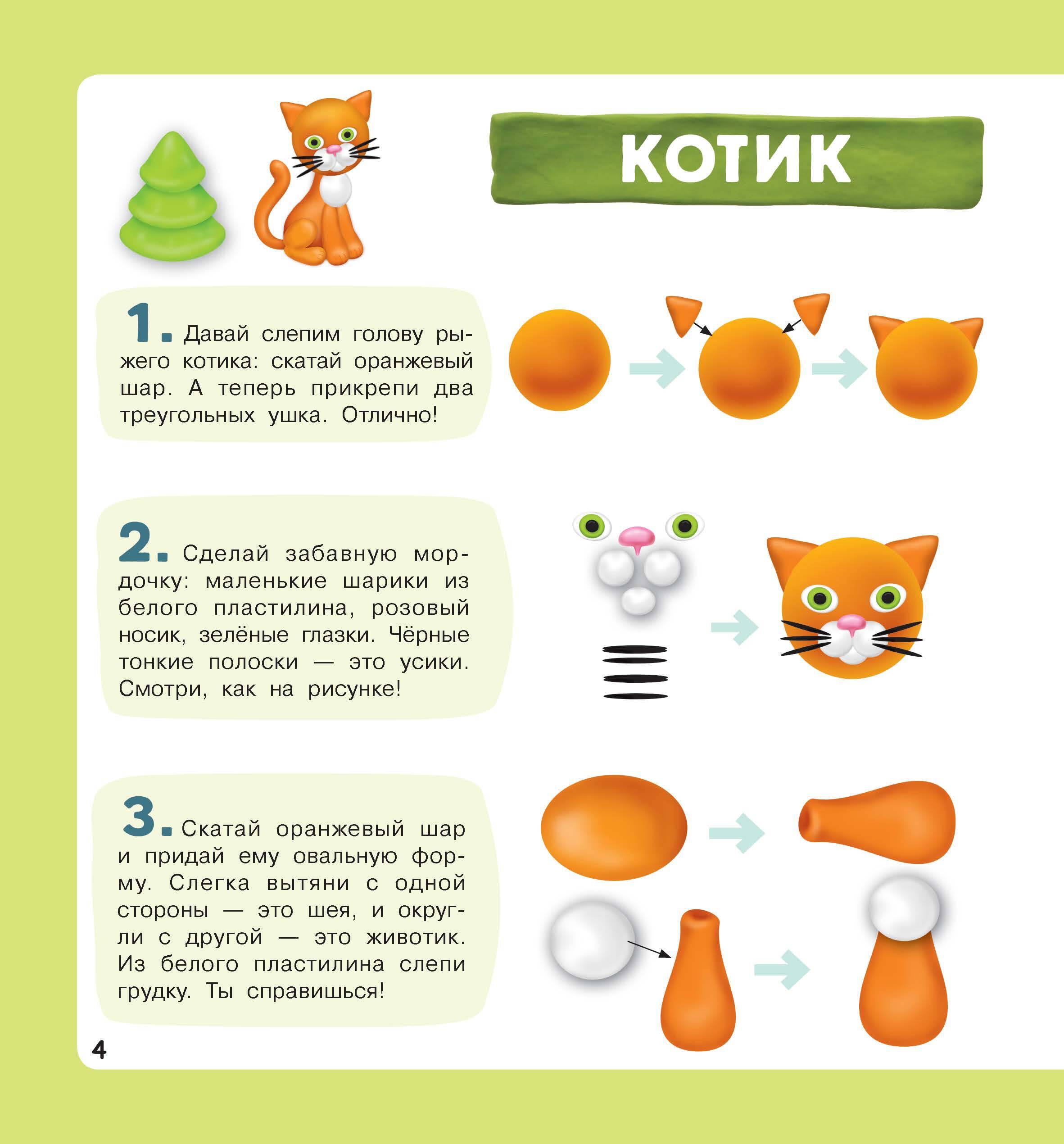 КОТИК

1. Давай слепим голову рыжего котика: скатай оранжевый шар. А теперь прикрепи два треугольных ушка. Отлично!

2. Сделай забавную мордочку: маленькие шарики из белого пластилина, розовый носик, зелёные глазки. Чёрные тонкие полоски — это усики. Смотри, как на рисунке!

3. Скатай оранжевый шар и придай ему овальную форму. Слегка вытяни с одной стороны — это шея, и округли с другой — это животик. Из белого пластилина слепи грудку. Ты справишься!

4