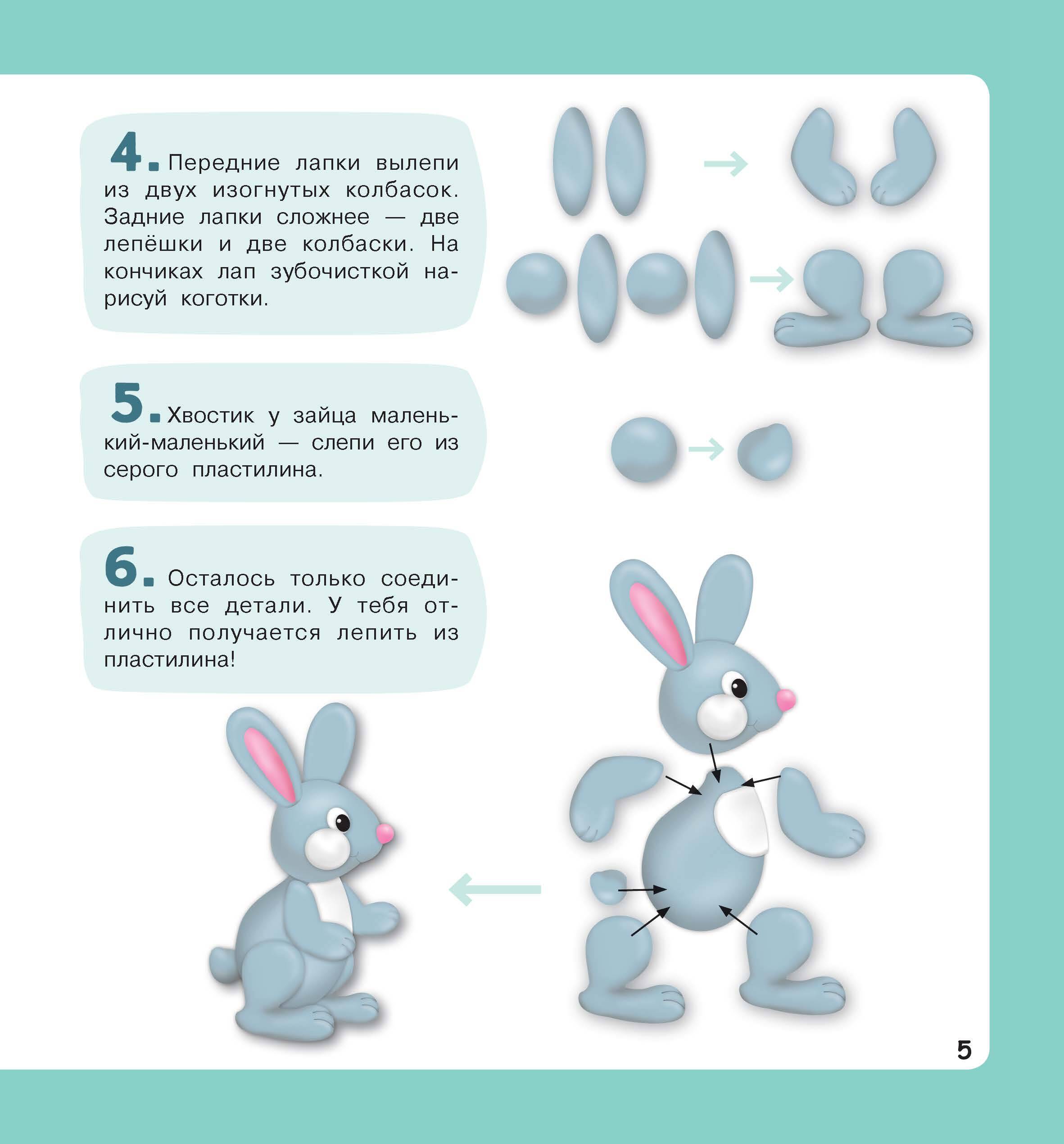 4. Передние лапки вылепи из двух изогнутых колбасок. Задние лапки сложнее — две лепёшки и две колбаски. На кончиках лап зубочисткой нарисуй коготки.

5. Хвостик у зайца маленький-маленький — слепи его из серого пластилина.

6. Осталось только соединить все детали. У тебя отлично получается лепить из пластилина!

5